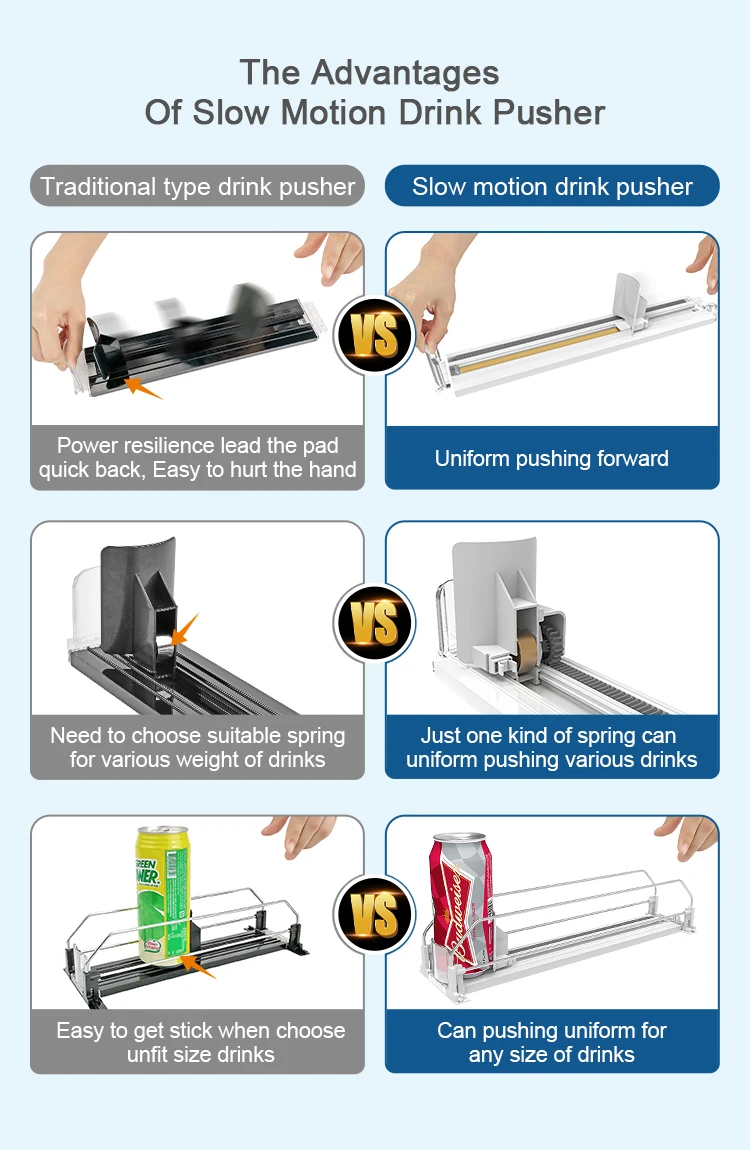 The Advantages
Of Slow Motion Drink Pusher

Traditional type drink pusher

Slow motion drink pusher

VS

Power resilience lead the pad quick back, Easy to hurt the hand

Uniform pushing forward

VS

Need to choose suitable spring for various weight of drinks

Just one kind of spring can uniform pushing various drinks

GREEN POWER

VS

Budweiser

Easy to get stick when choose unfit size drinks

Can pushing uniform for any size of drinks