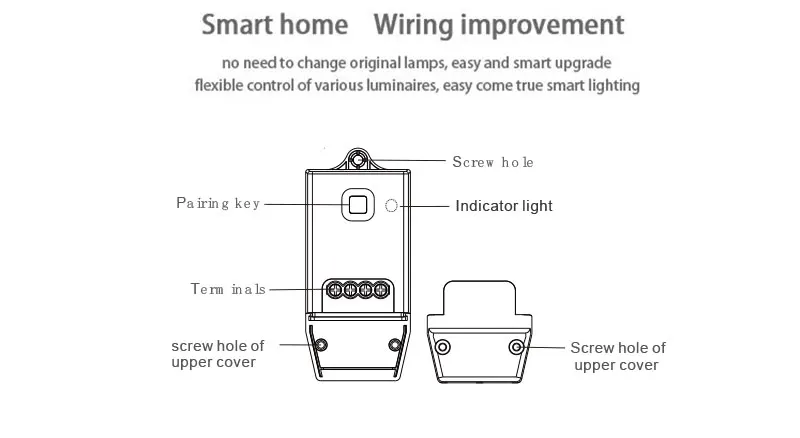 Smart home Wiring improvement

no need to change original lamps, easy and smart upgrade
flexible control of various luminaires, easy come true smart lighting

Screw hole

Pairing key

Indicator light

Terminals

screw hole of upper cover

Screw hole of upper cover