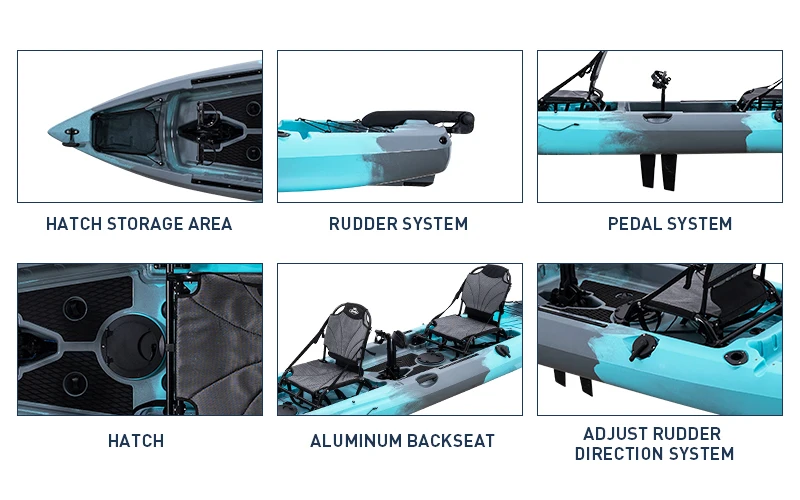 HATCH STORAGE AREA

RUDDER SYSTEM

PEDAL SYSTEM

HATCH

ALUMINUM BACKSEAT

ADJUST RUDDER DIRECTION SYSTEM