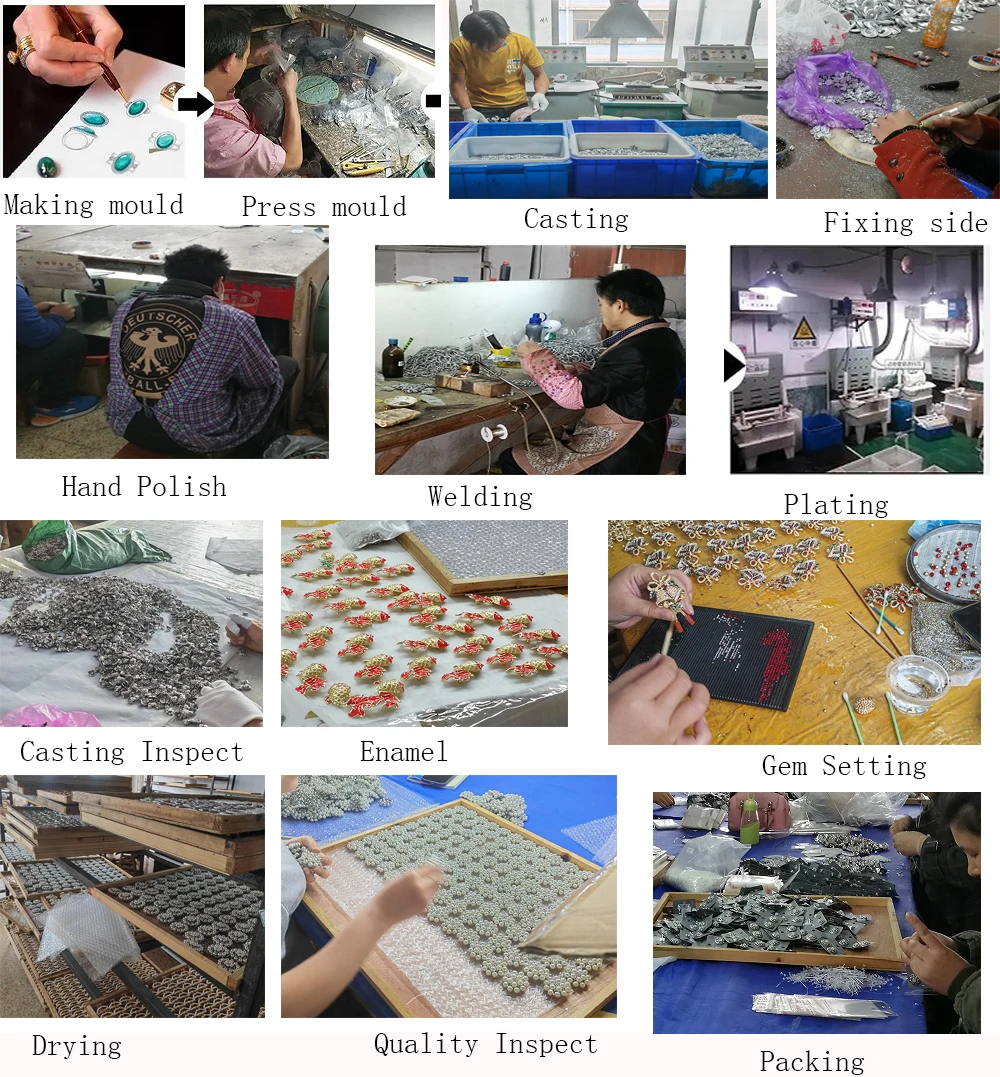 Making mould

Press mould

Casting

Fixing side

DEUTSCHER BALL

Hand Polish

Welding

Plating

Casting Inspect

Enamel

Gem Setting

Drying

Quality Inspect

Packing