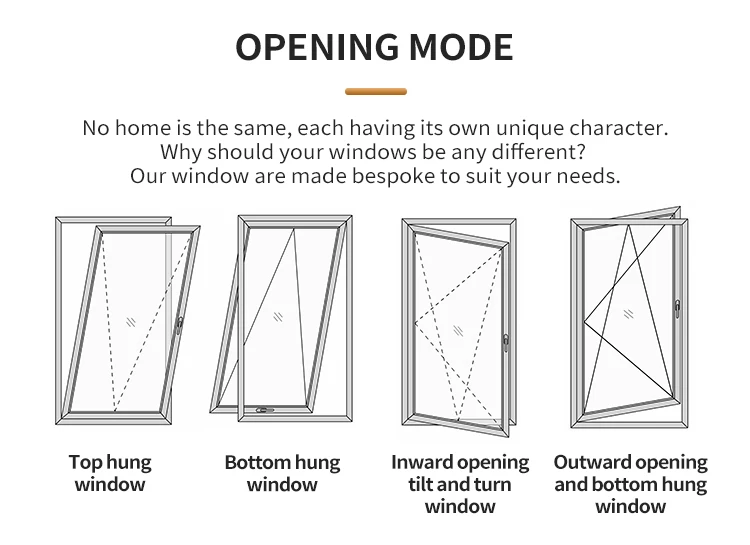 OPENING MODE

No home is the same, each having its own unique character.
Why should your windows be any different?
Our window are made bespoke to suit your needs.

Top hung window

Bottom hung window

Inward opening tilt and turn window

Outward opening and bottom hung window