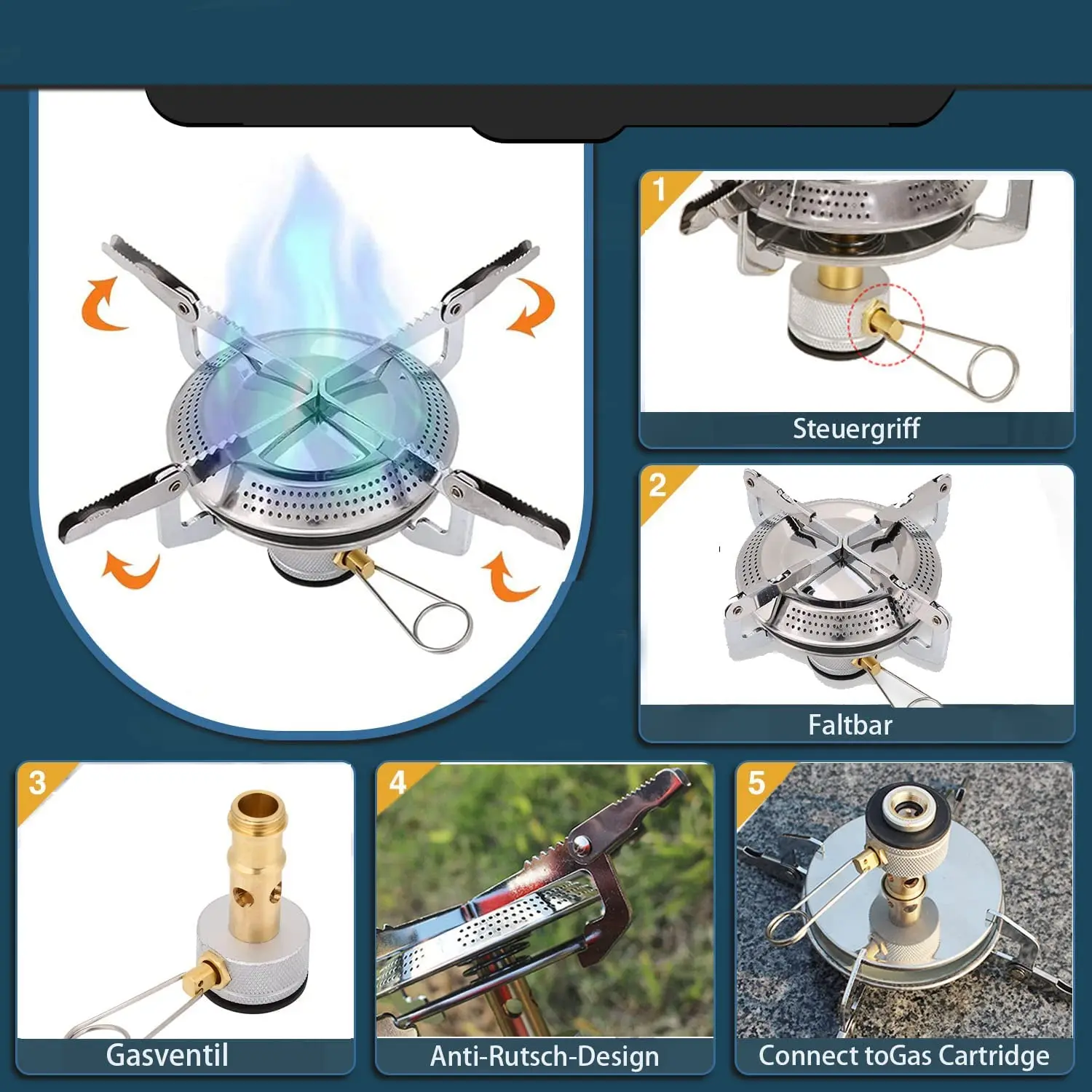 1
Steuergriff

2
Faltbar

3
Gasventil

4
Anti-Rutsch-Design

5
Connect toGas Cartridge