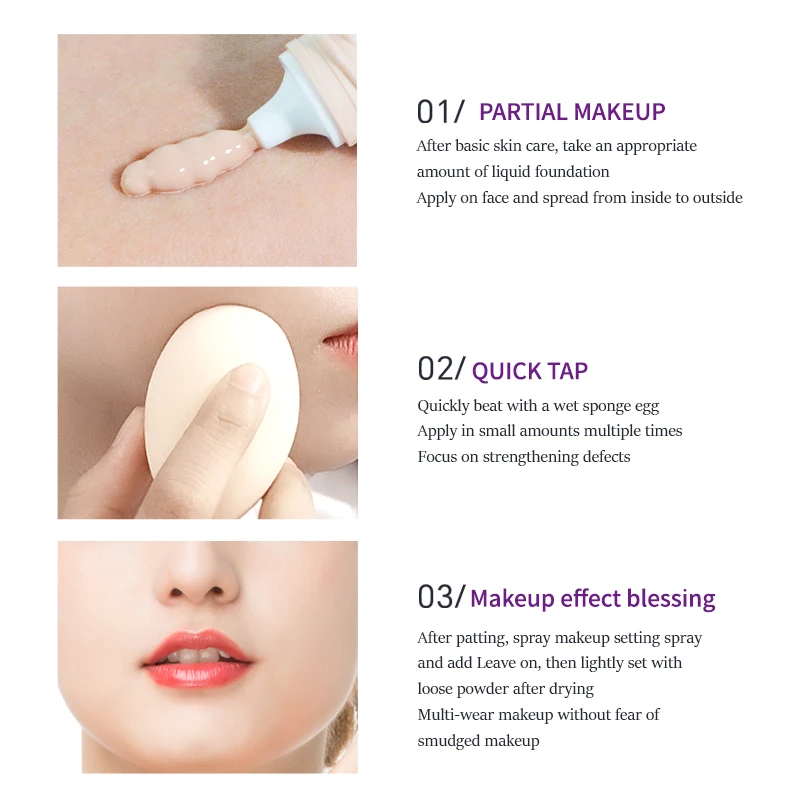 01/ PARTIAL MAKEUP

After basic skin care, take an appropriate amount of liquid foundation
Apply on face and spread from inside to outside

02/ QUICK TAP

Quickly beat with a wet sponge egg
Apply in small amounts multiple times
Focus on strengthening defects

03/ Makeup effect blessing

After patting, spray makeup setting spray and add Leave on, then lightly set with loose powder after drying
Multi-wear makeup without fear of smudged makeup