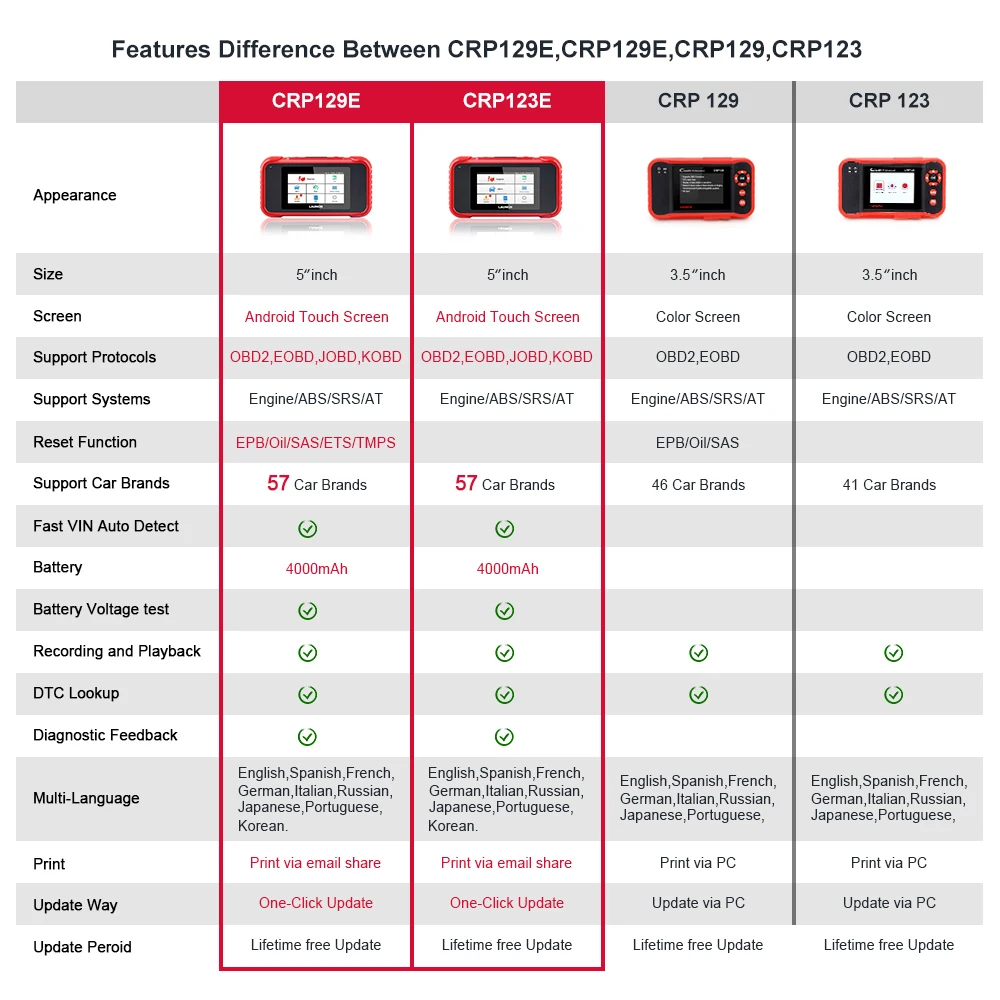 Features Difference Between CRP129E,CRP129E,CRP129,CRP123

| | CRP129E | CRP123E | CRP 129 | CRP 123 |
|---|---|---|---|---|
| Appearance | | | | |
| Size | 5″inch | 5″inch | 3.5″inch | 3.5″inch |
| Screen | Android Touch Screen | Android Touch Screen | Color Screen | Color Screen |
| Support Protocols | OBD2,EOBD,JOBD,KOBD | OBD2,EOBD,JOBD,KOBD | OBD2,EOBD | OBD2,EOBD |
| Support Systems | Engine/ABS/SRS/AT | Engine/ABS/SRS/AT | Engine/ABS/SRS/AT | Engine/ABS/SRS/AT |
| Reset Function | EPB/Oil/SAS/ETS/TMPS | | EPB/Oil/SAS | |
| Support Car Brands | 57 Car Brands | 57 Car Brands | 46 Car Brands | 41 Car Brands |
| Fast VIN Auto Detect | ✓ | ✓ | | |
| Battery | 4000mAh | 4000mAh | | |
| Battery Voltage test | ✓ | ✓ | | |
| Recording and Playback | ✓ | ✓ | ✓ | ✓ |
| DTC Lookup | ✓ | ✓ | ✓ | ✓ |
| Diagnostic Feedback | ✓ | ✓ | | |
| Multi-Language | English,Spanish,French, German,Italian,Russian, Japanese,Portuguese, Korean. | English,Spanish,French, German,Italian,Russian, Japanese,Portuguese, Korean. | English,Spanish,French, German,Italian,Russian, Japanese,Portuguese, | English,Spanish,French, German,Italian,Russian, Japanese,Portuguese, |
| Print | Print via email share | Print via email share | Print via PC | Print via PC |
| Update Way | One-Click Update | One-Click Update | Update via PC | Update via PC |
| Update Peroid | Lifetime free Update | Lifetime free Update | Lifetime free Update | Lifetime free Update |