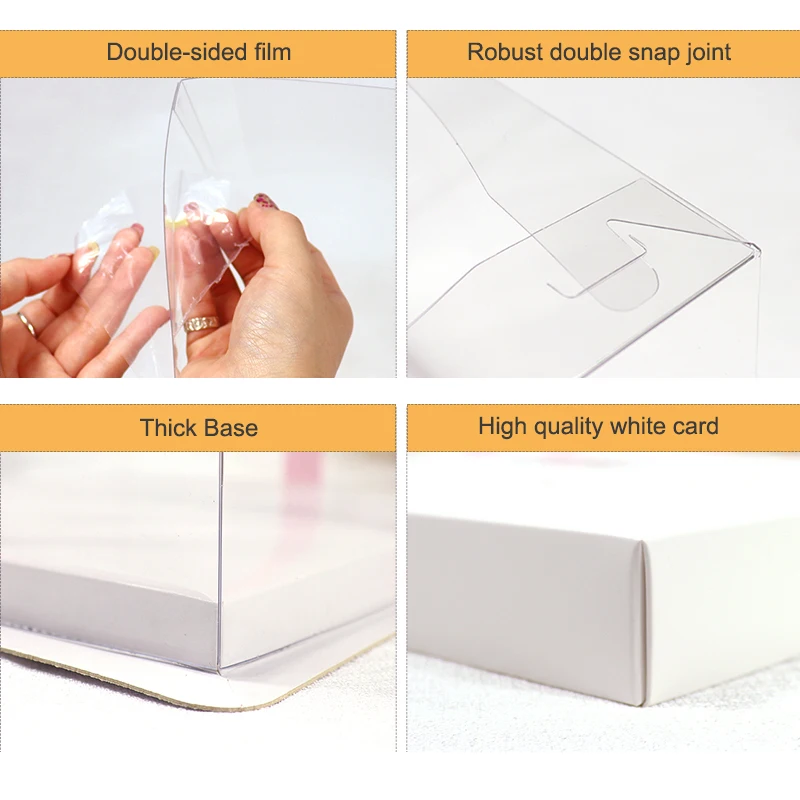 Double-sided film

Robust double snap joint

Thick Base

High quality white card