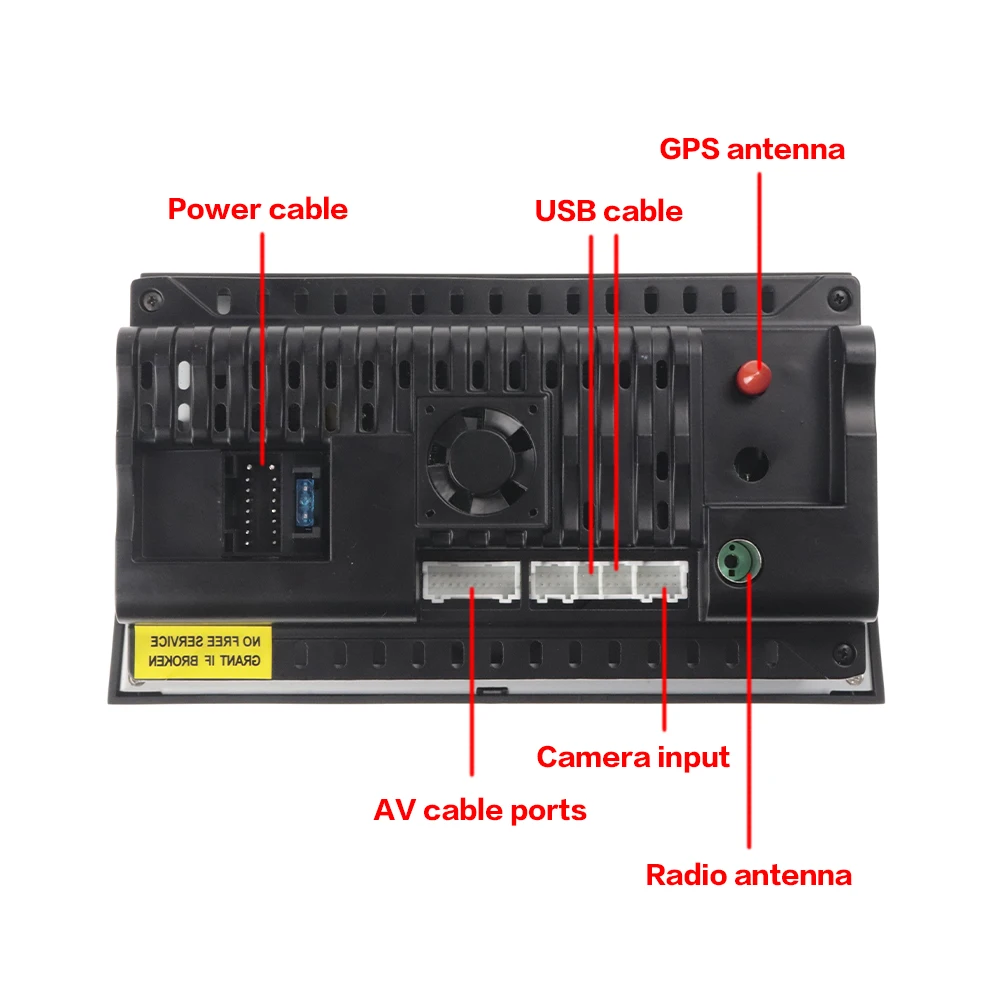 GPS antenna

Power cable

USB cable

NO FREE SERVICE
GRANT IF BROKEN

Camera input

AV cable ports

Radio antenna