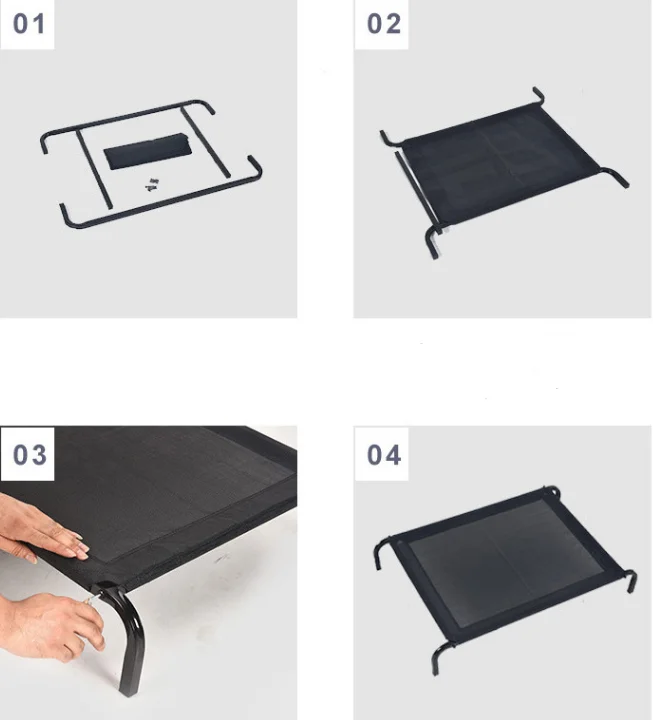 01

02

03

04