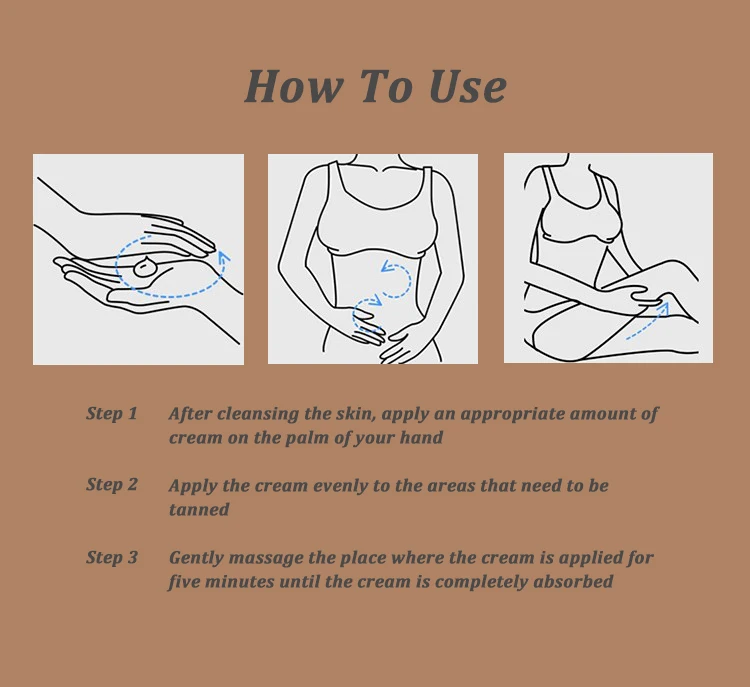 How To Use

Step 1 After cleansing the skin, apply an appropriate amount of cream on the palm of your hand

Step 2 Apply the cream evenly to the areas that need to be tanned

Step 3 Gently massage the place where the cream is applied for five minutes until the cream is completely absorbed