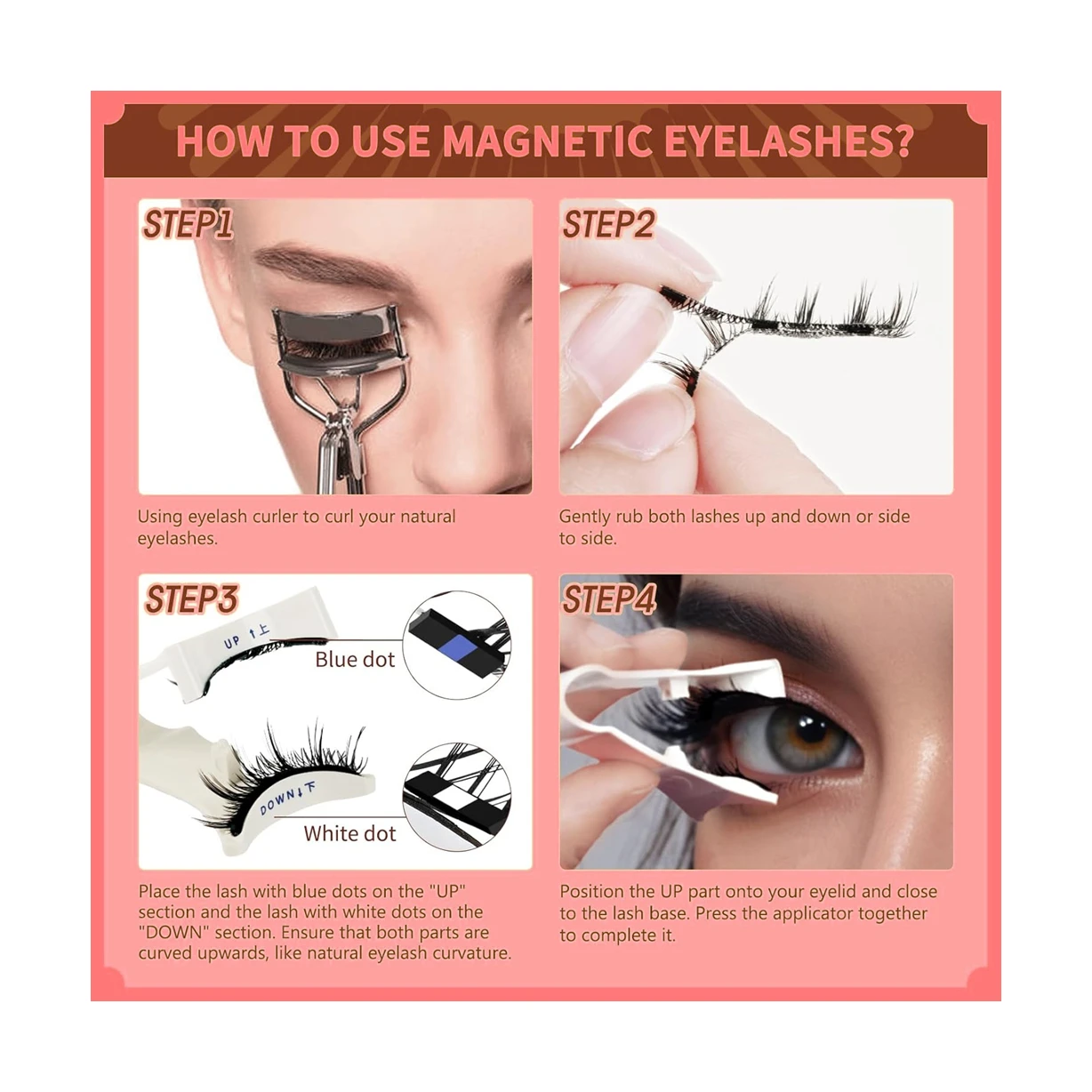 HOW TO USE MAGNETIC EYELASHES?

STEP1

Using eyelash curler to curl your natural eyelashes.

STEP2

Gently rub both lashes up and down or side to side.

STEP3

UP ↑上

Blue dot

DOWN↓下

White dot

Place the lash with blue dots on the "UP" section and the lash with white dots on the "DOWN" section. Ensure that both parts are curved upwards, like natural eyelash curvature.

STEP4

Position the UP part onto your eyelid and close to the lash base. Press the applicator together to complete it.