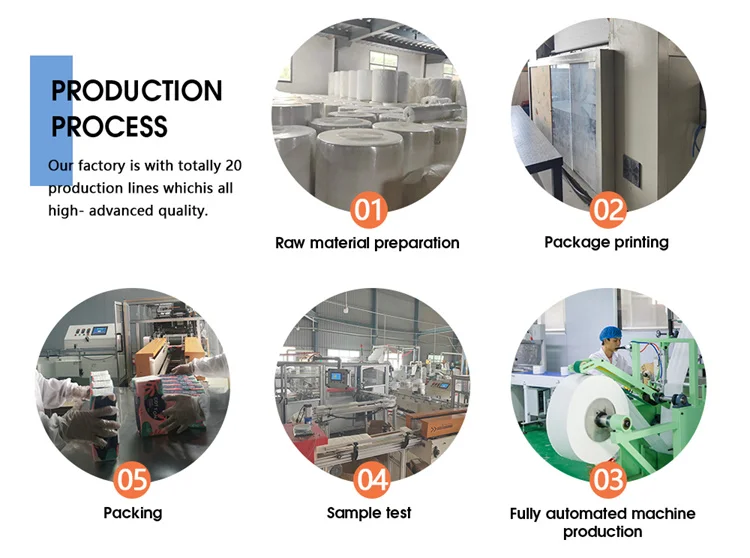 PRODUCTION PROCESS

Our factory is with totally 20 production lines whichis all high- advanced quality.

01
Raw material preparation

02
Package printing

05
Packing

04
Sample test

03
Fully automated machine production