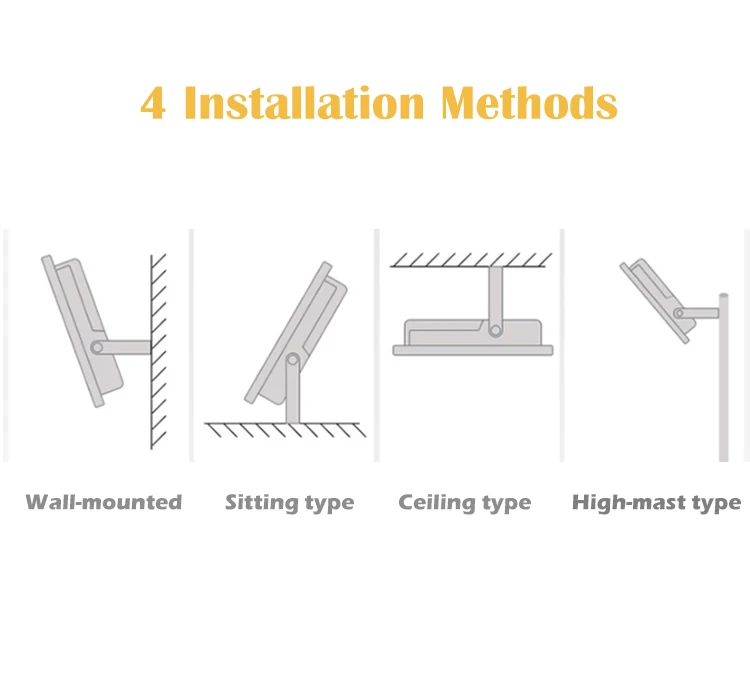 4 Installation Methods

Wall-mounted

Sitting type

Ceiling type

High-mast type