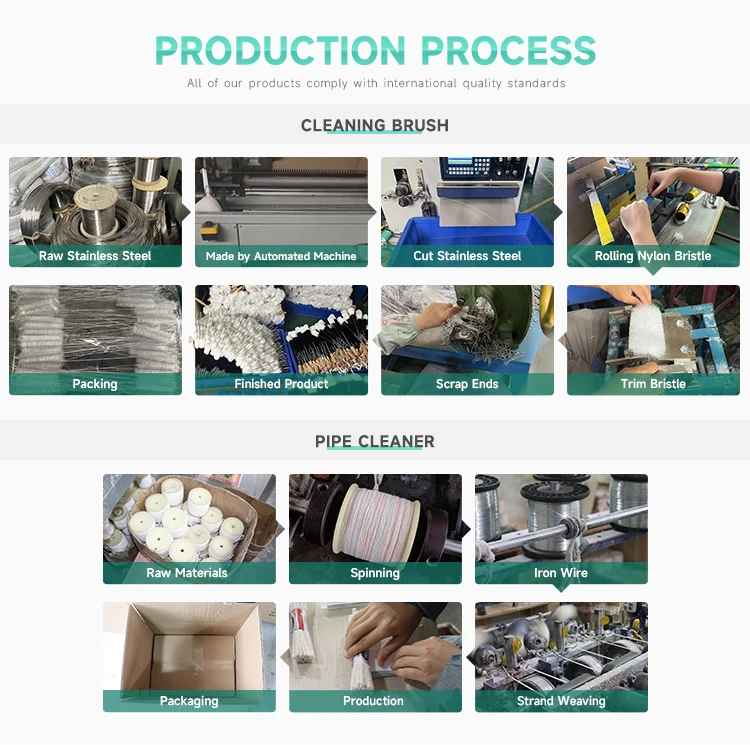 PRODUCTION PROCESS

All of our products comply with international quality standards

CLEANING BRUSH

Raw Stainless Steel

Made by Automated Machine

Cut Stainless Steel

Rolling Nylon Bristle

Packing

Finished Product

Scrap Ends

Trim Bristle

PIPE CLEANER

Raw Materials

Spinning

Iron Wire

Packaging

Production

Strand Weaving