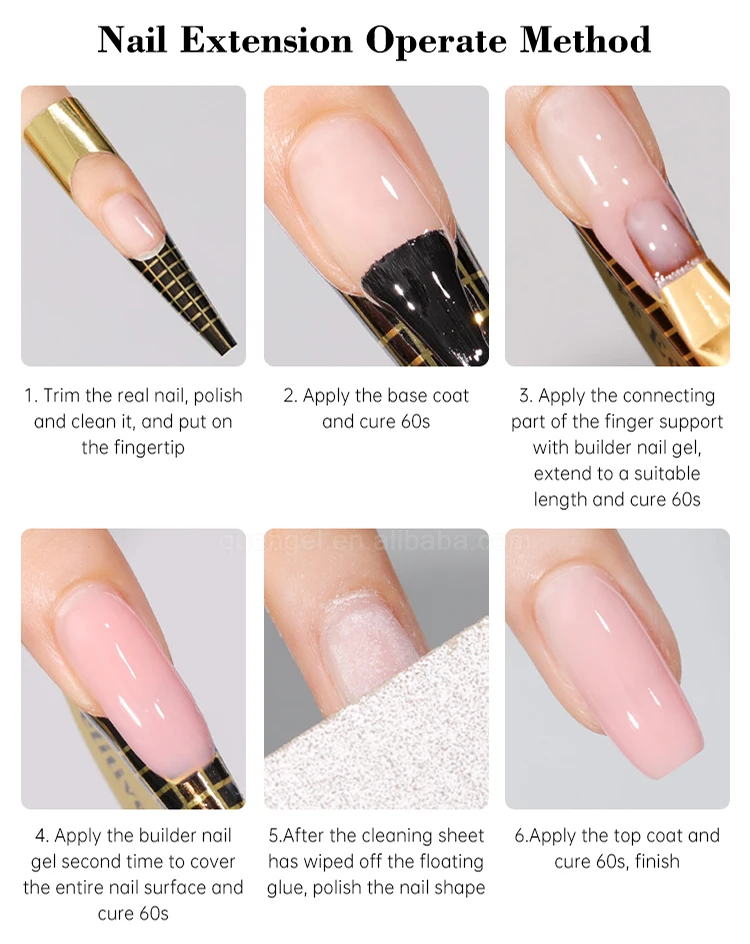 Nail Extension Operate Method

1. Trim the real nail, polish and clean it, and put on the fingertip

2. Apply the base coat and cure 60s

3. Apply the connecting part of the finger support with builder nail gel, extend to a suitable length and cure 60s

quengel.en.alibaba.com

4. Apply the builder nail gel second time to cover the entire nail surface and cure 60s

5.After the cleaning sheet has wiped off the floating glue, polish the nail shape

6.Apply the top coat and cure 60s, finish