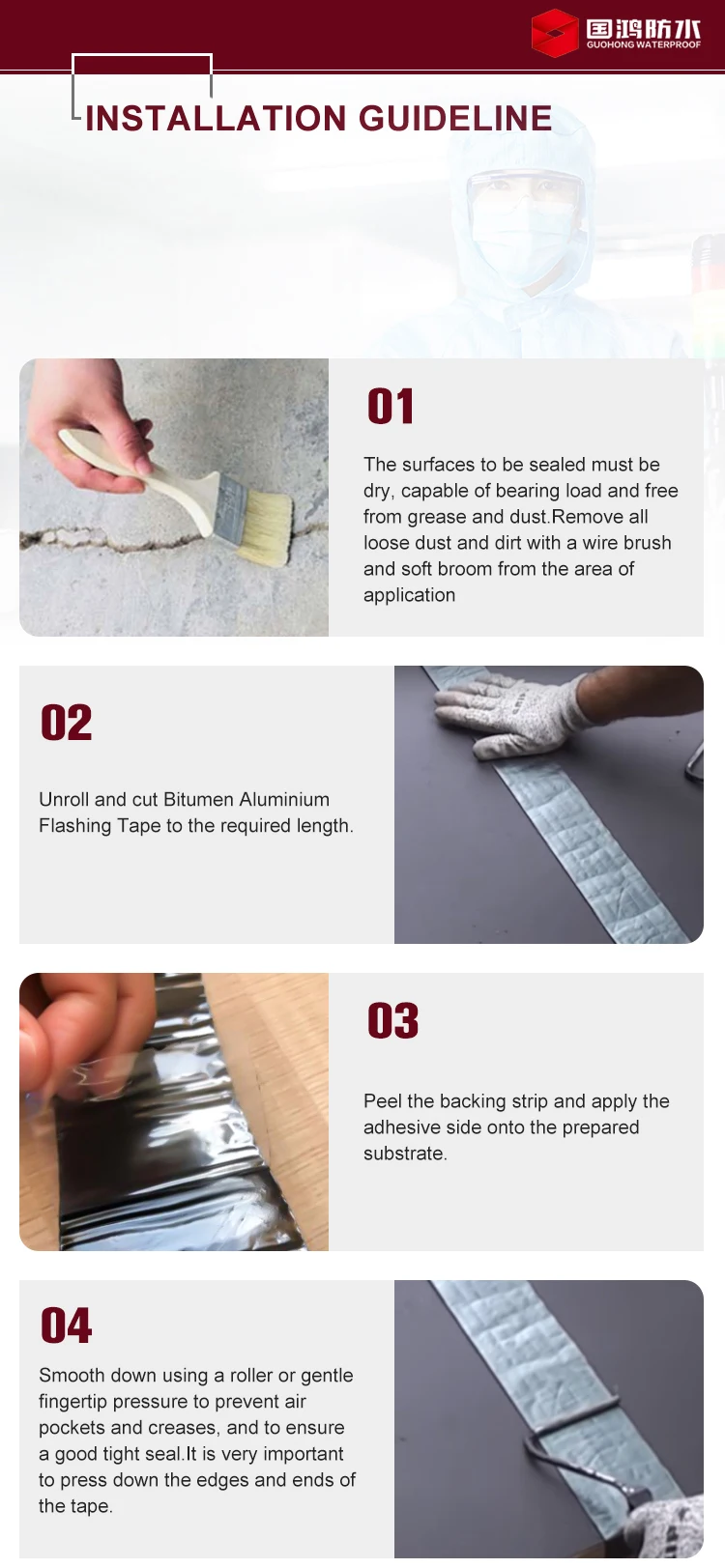 国鸿防水
GUOHONG WATERPROOF

INSTALLATION GUIDELINE

01

The surfaces to be sealed must be dry, capable of bearing load and free from grease and dust.Remove all loose dust and dirt with a wire brush and soft broom from the area of application

02

Unroll and cut Bitumen Aluminium Flashing Tape to the required length.

03

Peel the backing strip and apply the adhesive side onto the prepared substrate.

04

Smooth down using a roller or gentle fingertip pressure to prevent air pockets and creases, and to ensure a good tight seal.It is very important to press down the edges and ends of the tape.