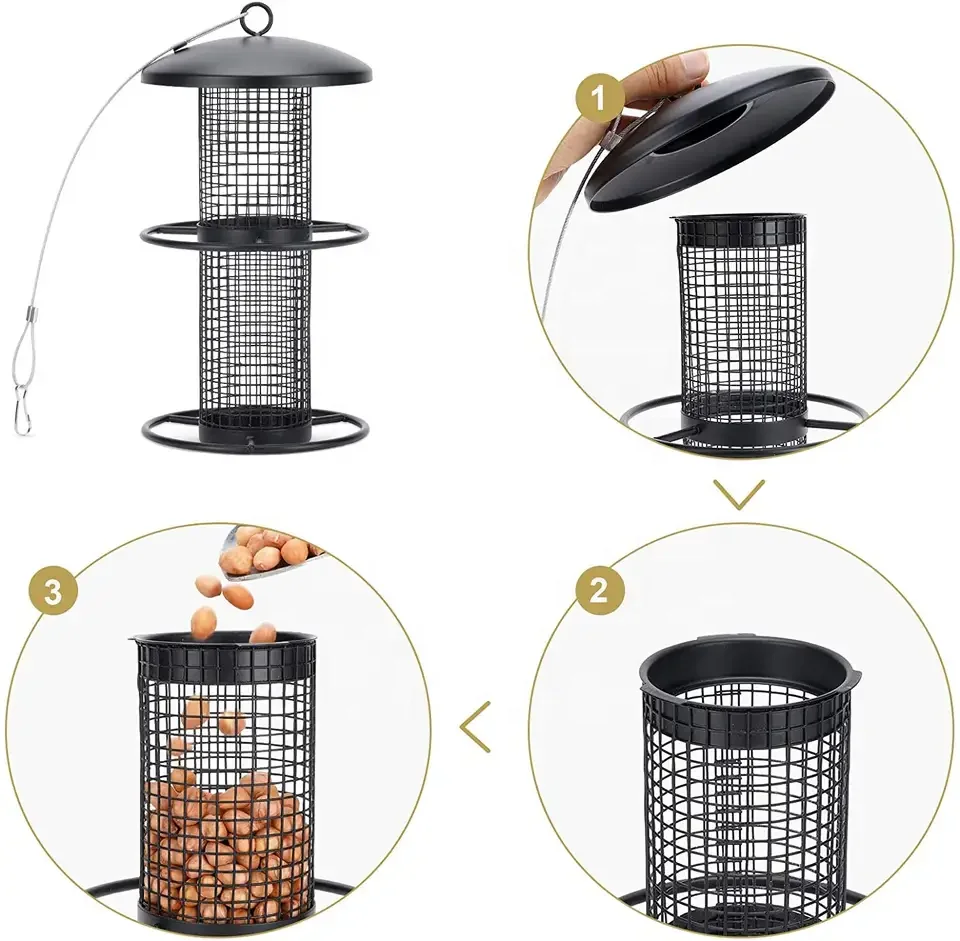 1

2

3