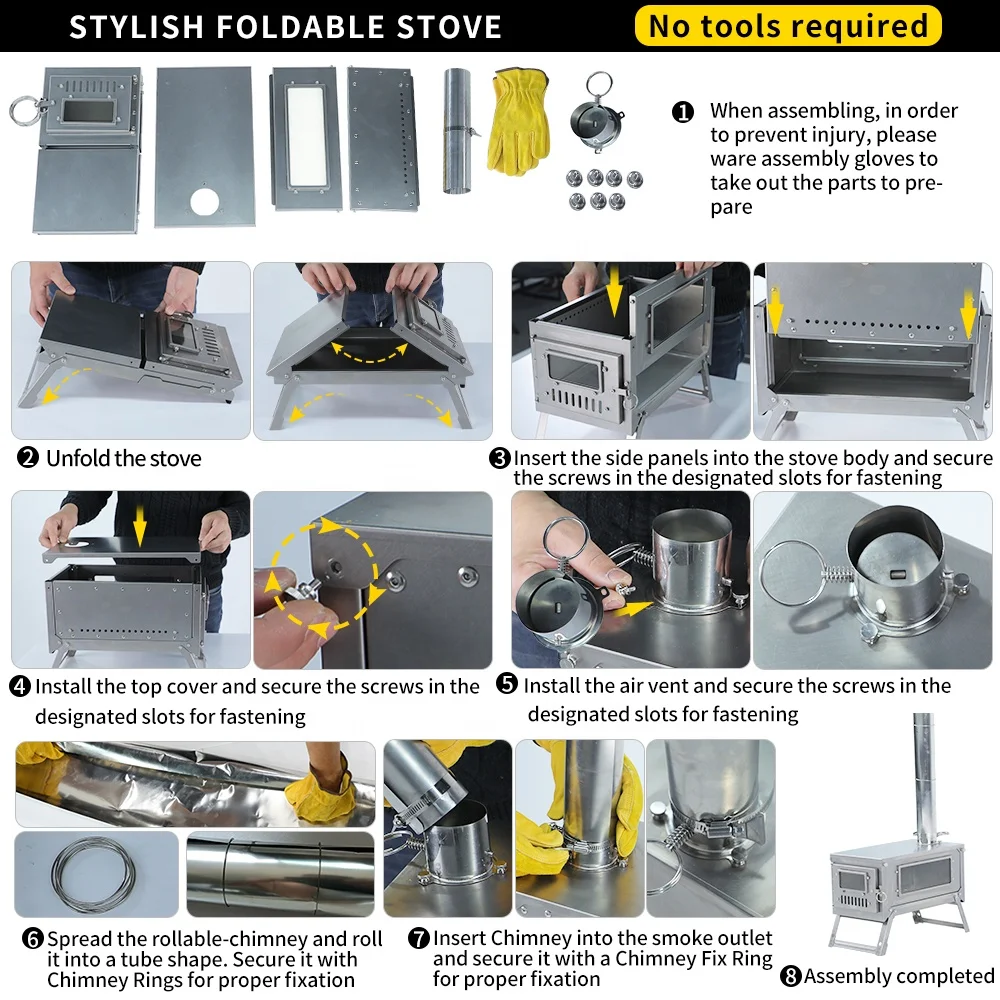 STYLISH FOLDABLE STOVE

No tools required

❶ When assembling, in order to prevent injury, please ware assembly gloves to take out the parts to prepare

❷ Unfold the stove

❸ Insert the side panels into the stove body and secure the screws in the designated slots for fastening

❹ Install the top cover and secure the screws in the designated slots for fastening

❺ Install the air vent and secure the screws in the designated slots for fastening

❻ Spread the rollable-chimney and roll it into a tube shape. Secure it with Chimney Rings for proper fixation

❼ Insert Chimney into the smoke outlet and secure it with a Chimney Fix Ring for proper fixation

❽ Assembly completed