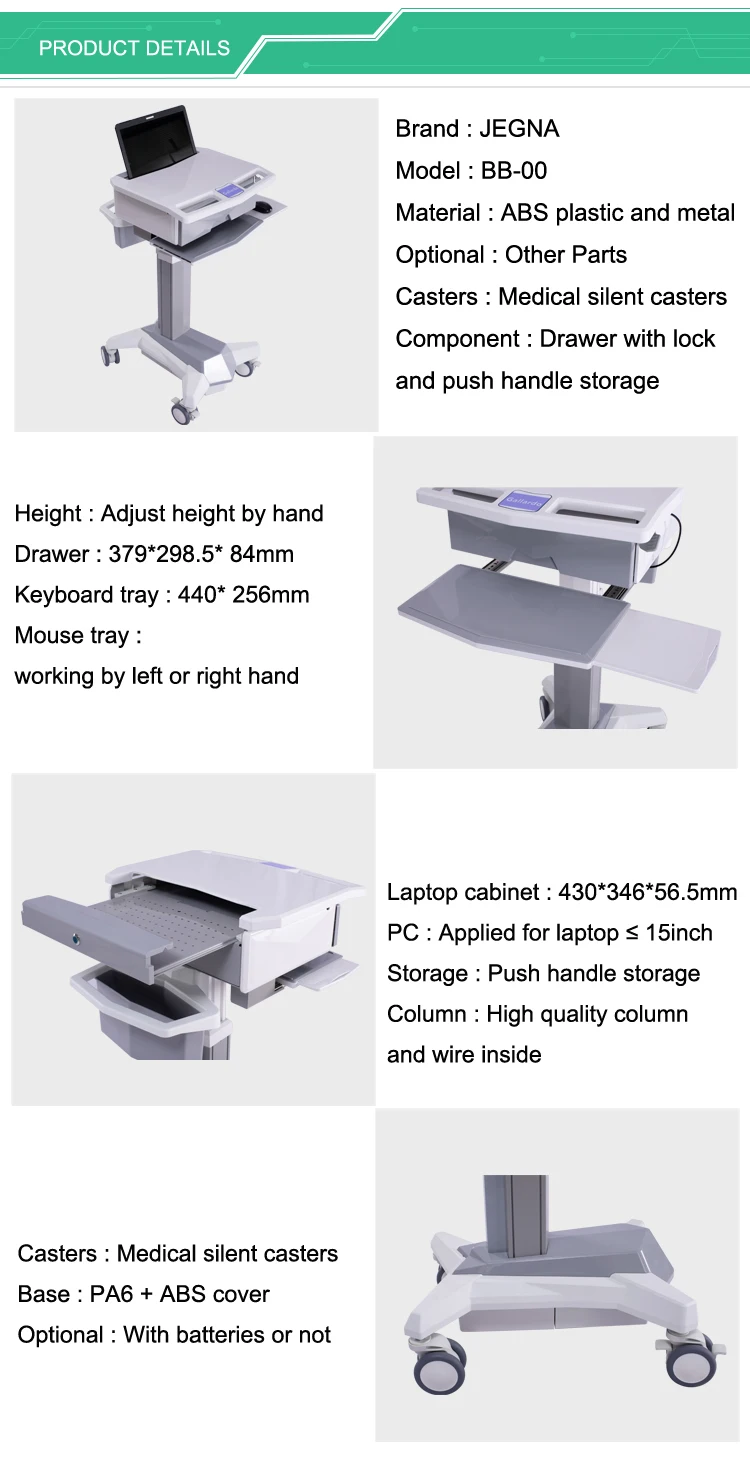 PRODUCT DETAILS

Brand : JEGNA
Model : BB-00
Material : ABS plastic and metal
Optional : Other Parts
Casters : Medical silent casters
Component : Drawer with lock and push handle storage

Height : Adjust height by hand
Drawer : 379*298.5* 84mm
Keyboard tray : 440* 256mm
Mouse tray :
working by left or right hand

Laptop cabinet : 430*346*56.5mm
PC : Applied for laptop ≤ 15inch
Storage : Push handle storage
Column : High quality column and wire inside

Casters : Medical silent casters
Base : PA6 + ABS cover
Optional : With batteries or not