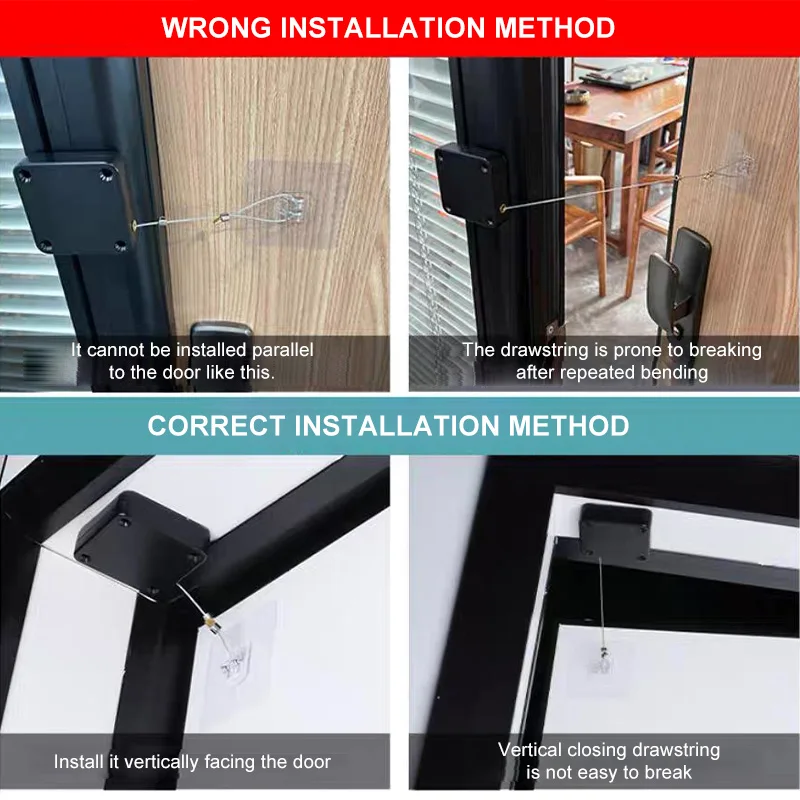 WRONG INSTALLATION METHOD

It cannot be installed parallel to the door like this.

The drawstring is prone to breaking after repeated bending

CORRECT INSTALLATION METHOD

Install it vertically facing the door

Vertical closing drawstring is not easy to break