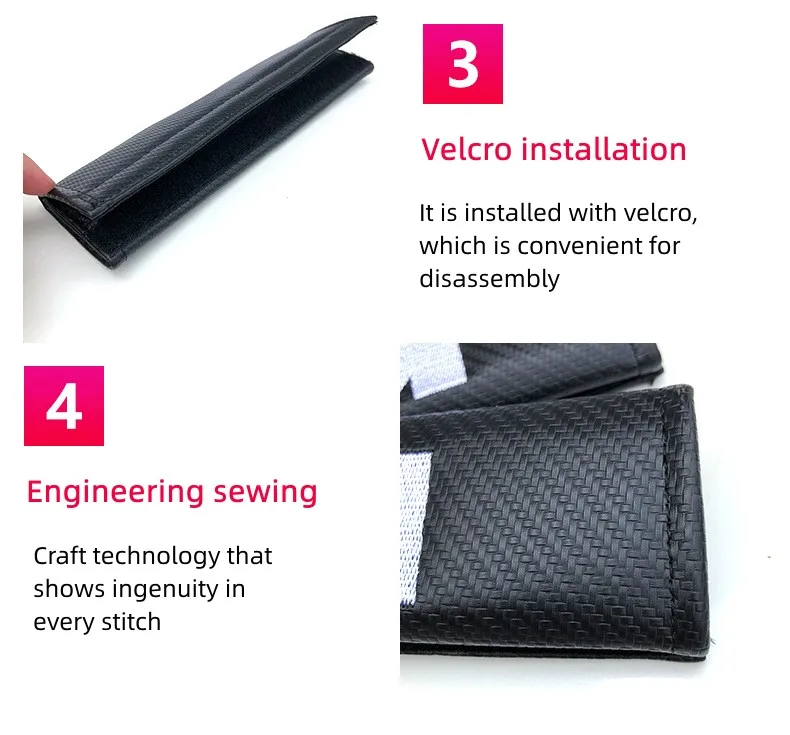 3

Velcro installation

It is installed with velcro, which is convenient for disassembly

4

Engineering sewing

Craft technology that shows ingenuity in every stitch