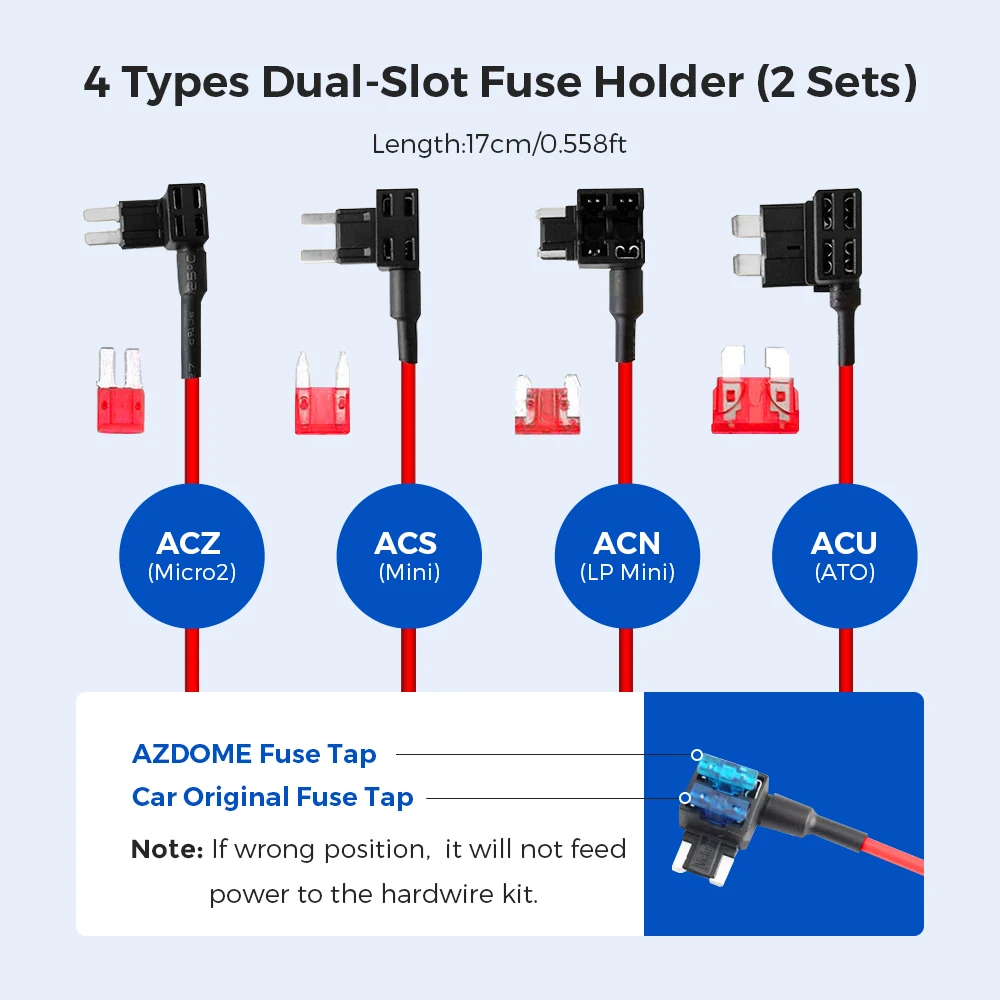 4 Types Dual-Slot Fuse Holder (2 Sets)

Length:17cm/0.558ft

ACZ
(Micro2)

ACS
(Mini)

ACN
(LP Mini)

ACU
(ATO)

AZDOME Fuse Tap

Car Original Fuse Tap

Note: If wrong position, it will not feed power to the hardwire kit.