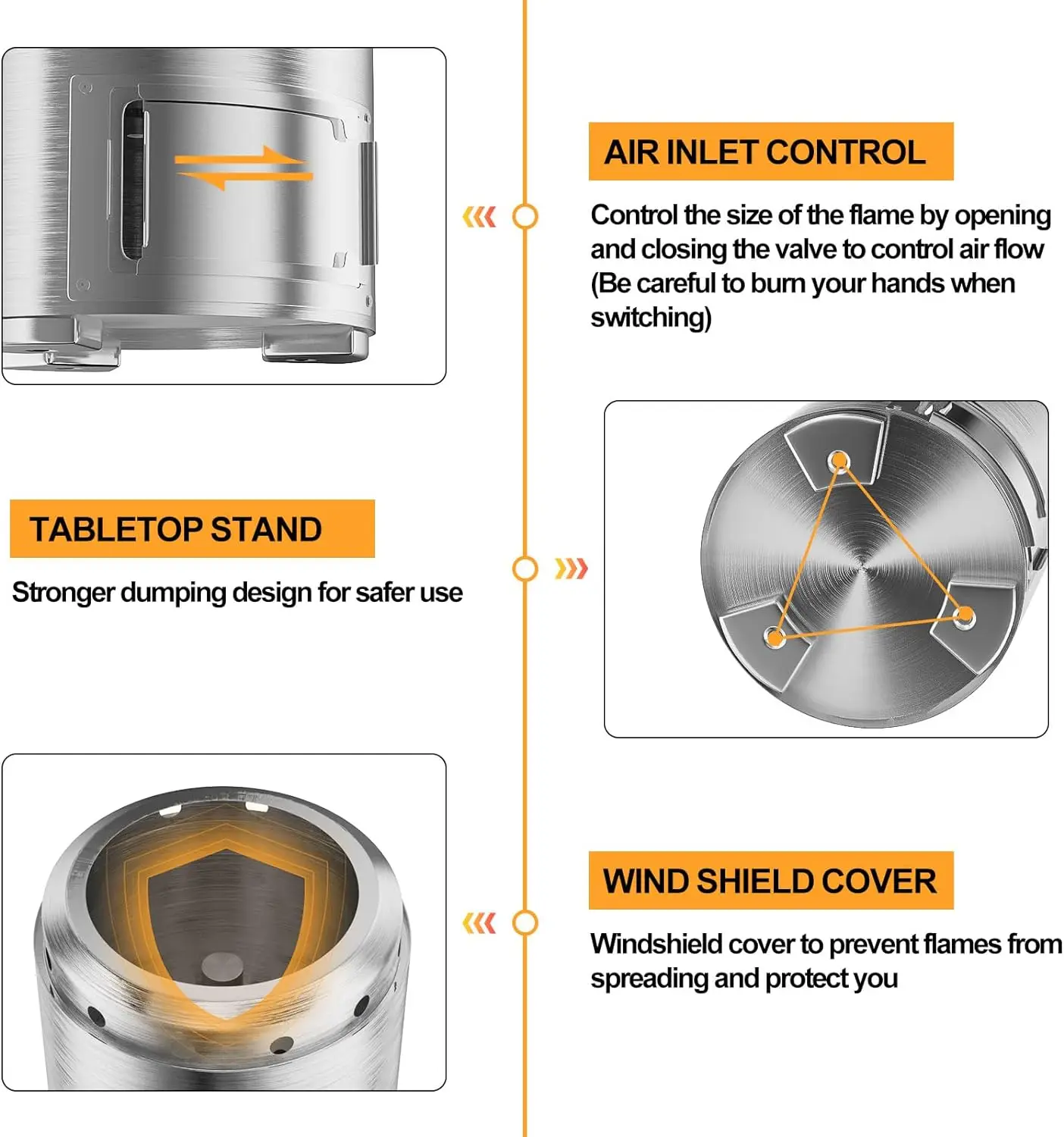 AIR INLET CONTROL

Control the size of the flame by opening and closing the valve to control air flow (Be careful to burn your hands when switching)

TABLETOP STAND

Stronger dumping design for safer use

WIND SHIELD COVER

Windshield cover to prevent flames from spreading and protect you