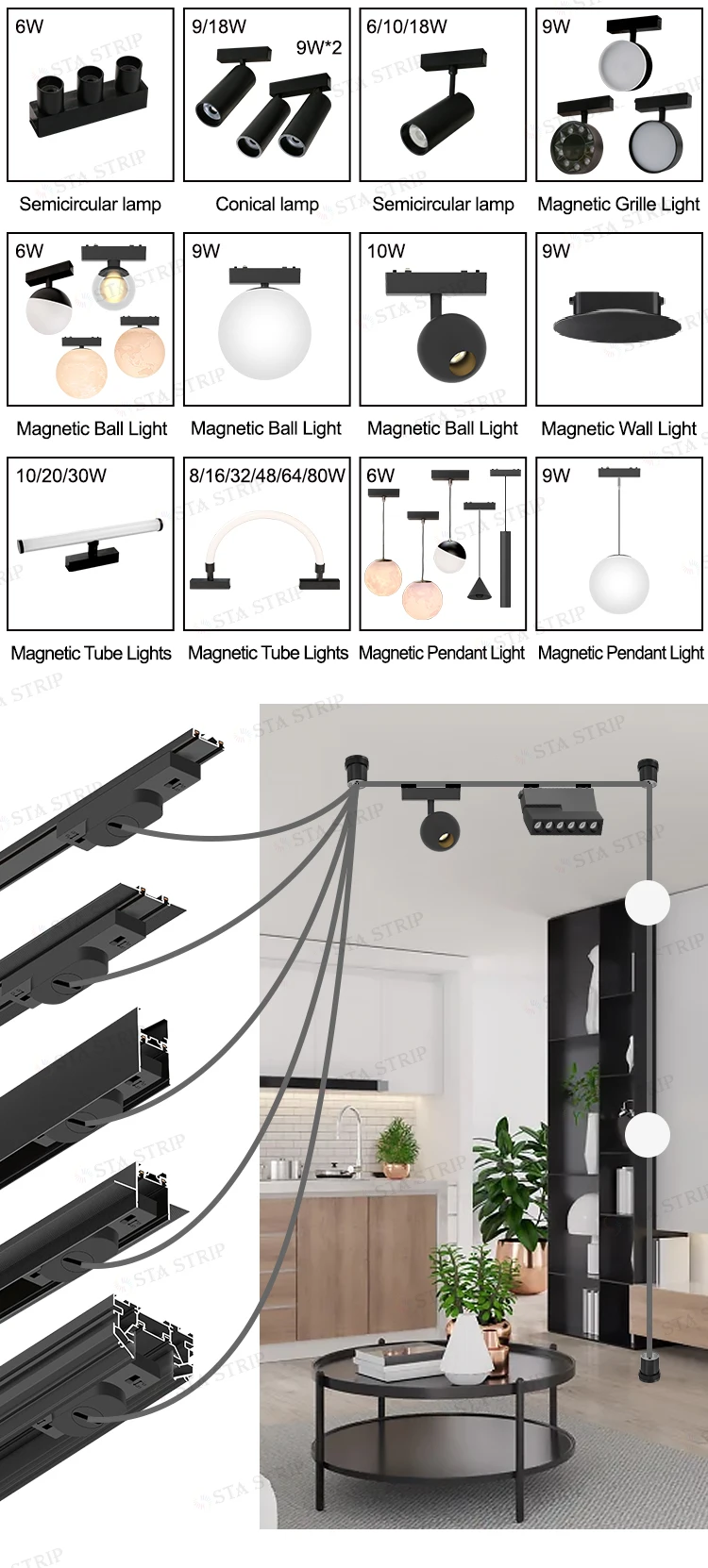 6W

Semicircular lamp

9/18W

9W*2

Conical lamp

6/10/18W

Semicircular lamp

9W

Magnetic Grille Light

6W

Magnetic Ball Light

9W

Magnetic Ball Light

10W

Magnetic Ball Light

9W

Magnetic Wall Light

10/20/30W

Magnetic Tube Lights

8/16/32/48/64/80W

Magnetic Tube Lights

6W

Magnetic Pendant Light

9W

Magnetic Pendant Light

STA STRIP