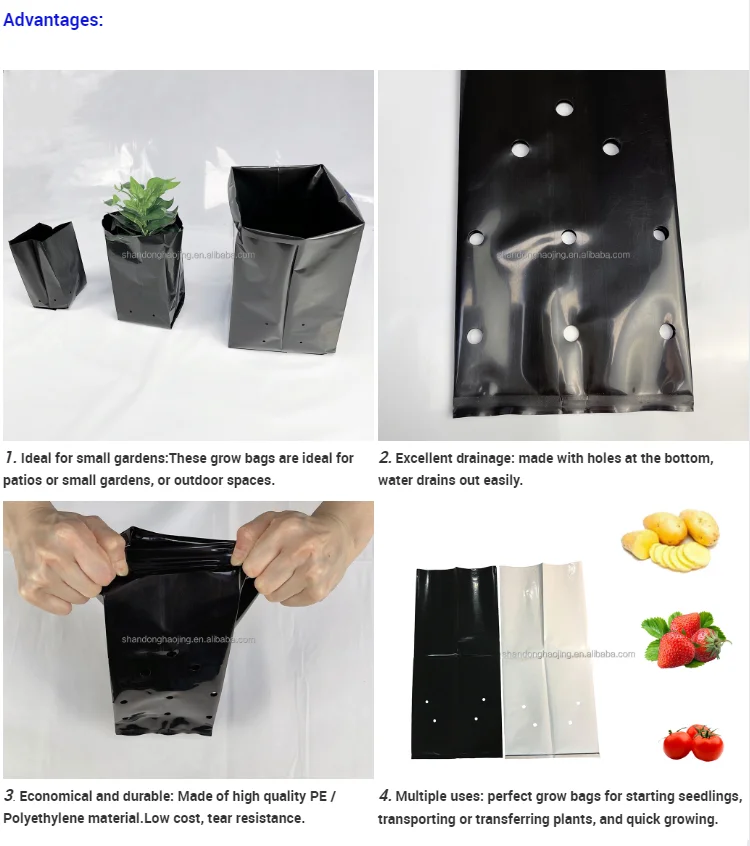 Advantages:

shandonghaojing.en.alibaba.com

shandonghaojing.en.alibaba.com

1. Ideal for small gardens:These grow bags are ideal for patios or small gardens, or outdoor spaces.

2. Excellent drainage: made with holes at the bottom, water drains out easily.

shandonghaojing.en.alibaba.com

shandonghaojing.en.alibaba.com

3. Economical and durable: Made of high quality PE / Polyethylene material.Low cost, tear resistance.

4. Multiple uses: perfect grow bags for starting seedlings, transporting or transferring plants, and quick growing.