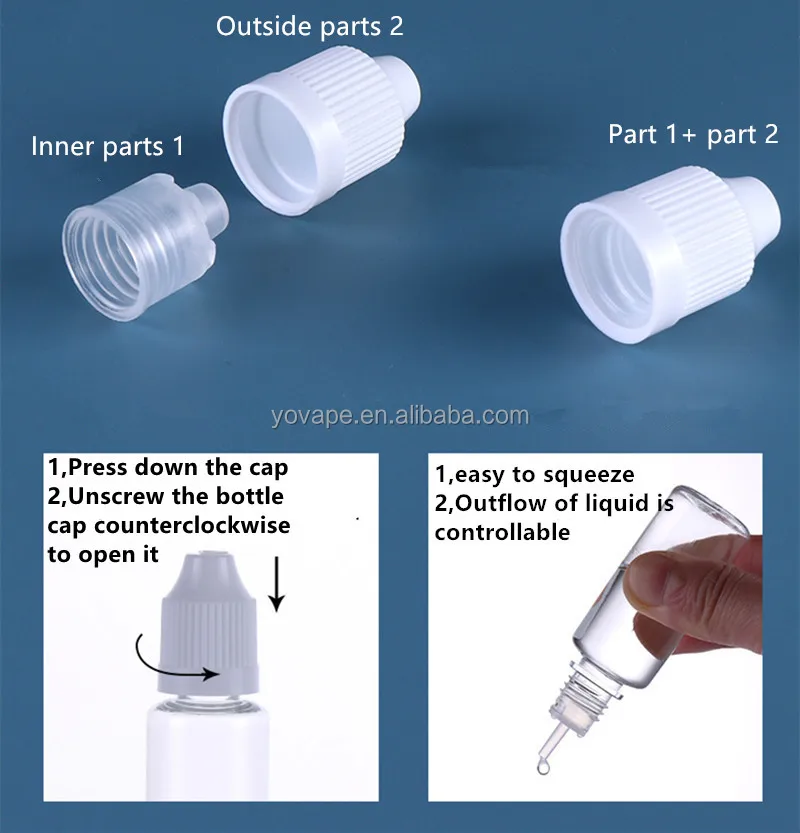 Outside parts 2

Inner parts 1

Part 1+ part 2

yovape.en.alibaba.com

1,Press down the cap
2,Unscrew the bottle cap counterclockwise to open it

1,easy to squeeze
2,Outflow of liquid is controllable