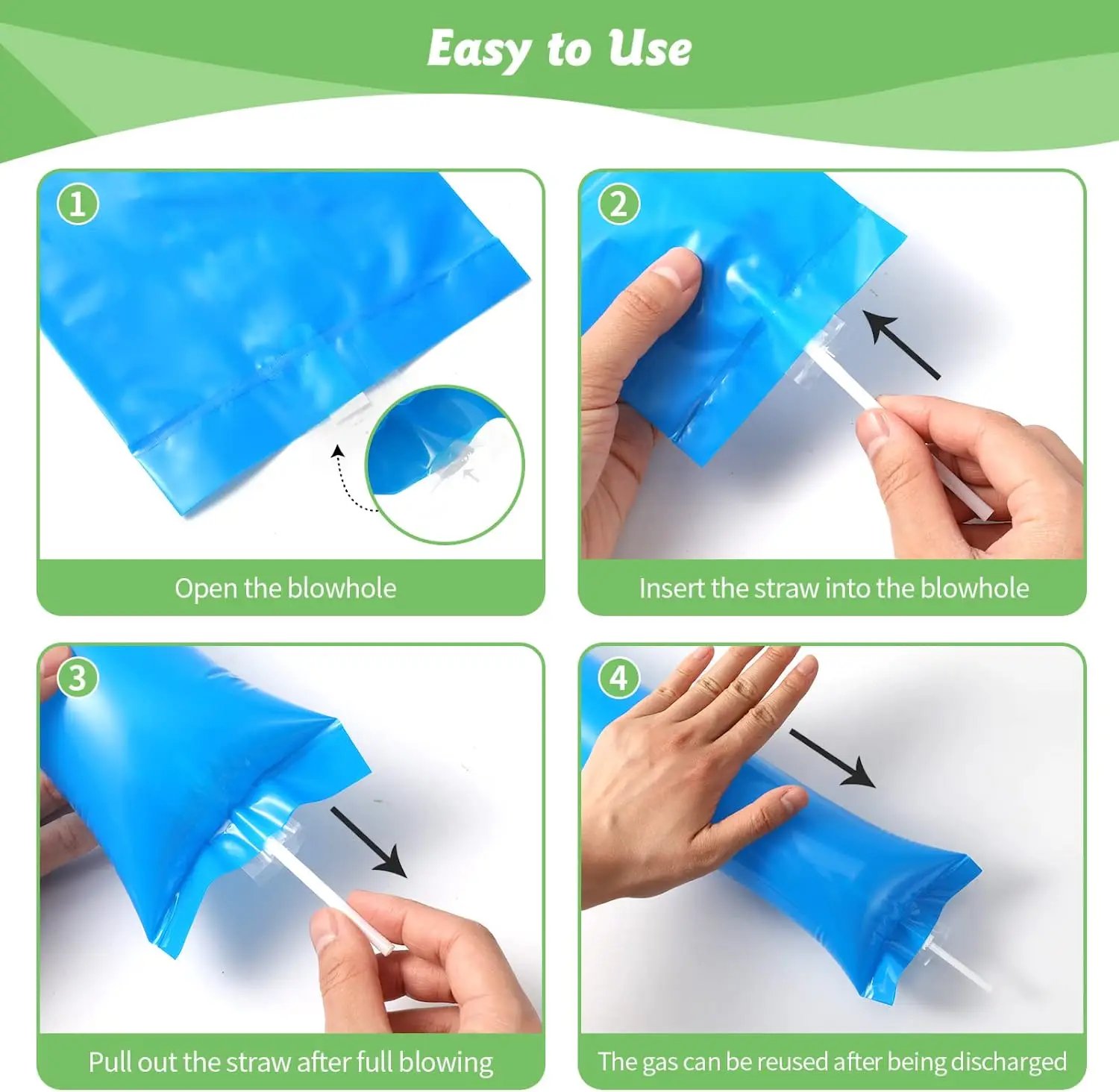 Easy to Use

1
Open the blowhole

2
Insert the straw into the blowhole

3
Pull out the straw after full blowing

4
The gas can be reused after being discharged