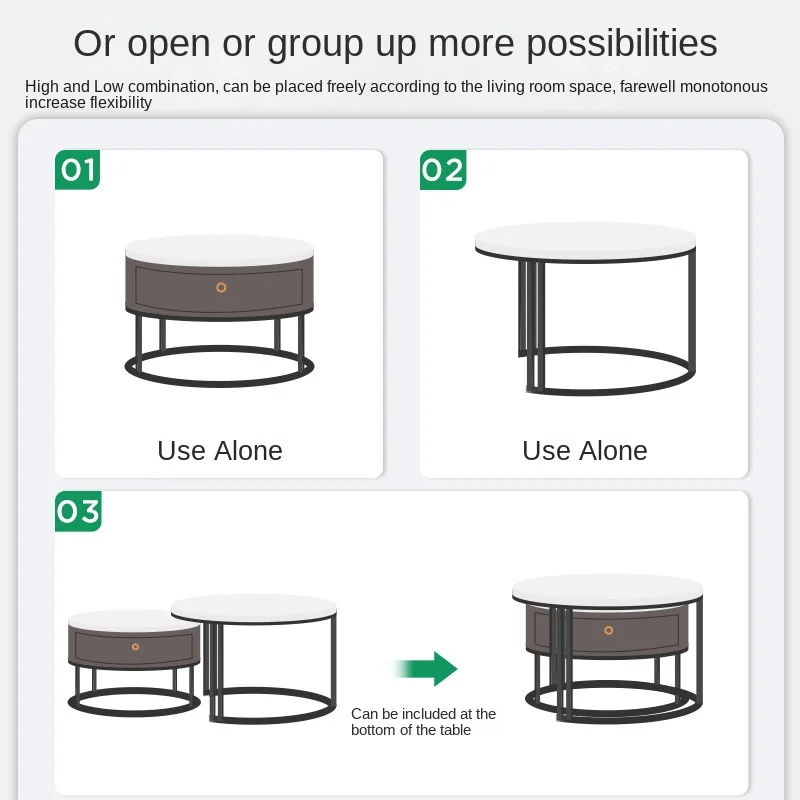 Or open or group up more possibilities

High and Low combination, can be placed freely according to the living room space, farewell monotonous increase flexibility

01

Use Alone

02

Use Alone

03

Can be included at the bottom of the table