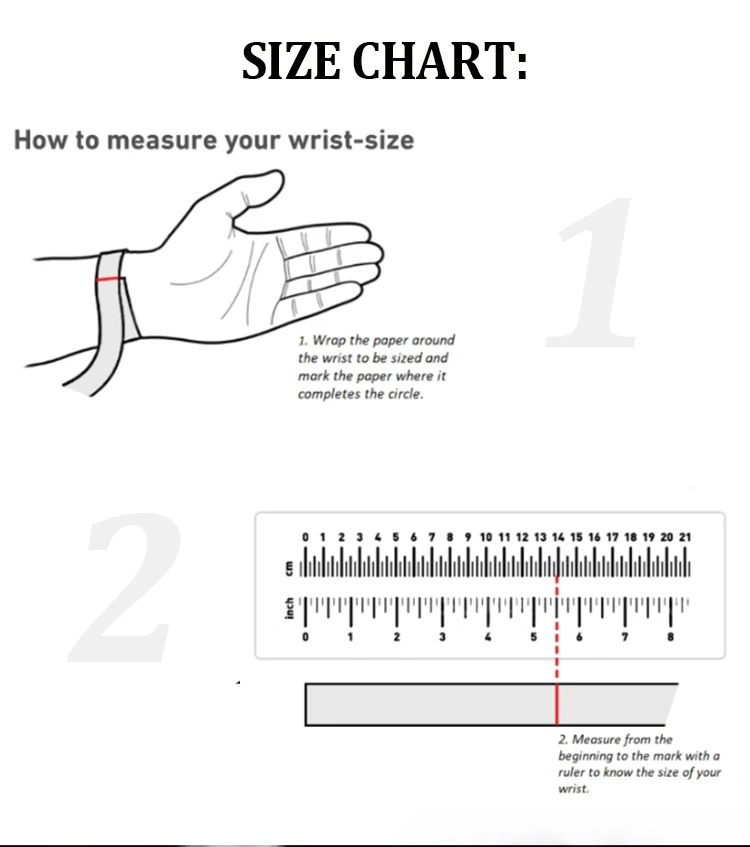 SIZE CHART:

How to measure your wrist-size

1

1. Wrap the paper around the wrist to be sized and mark the paper where it completes the circle.

2

0 1 2 3 4 5 6 7 8 9 10 11 12 13 14 15 16 17 18 19 20 21

cm

inch

0 1 2 3 4 5 6 7 8

2. Measure from the beginning to the mark with a ruler to know the size of your wrist.