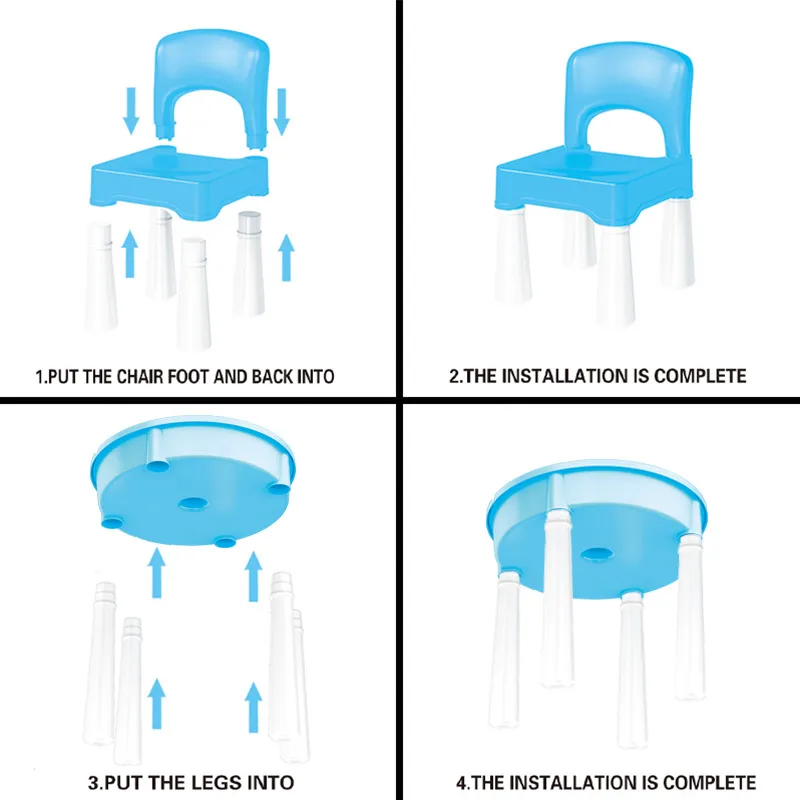 1.PUT THE CHAIR FOOT AND BACK INTO

2.THE INSTALLATION IS COMPLETE

3.PUT THE LEGS INTO

4.THE INSTALLATION IS COMPLETE