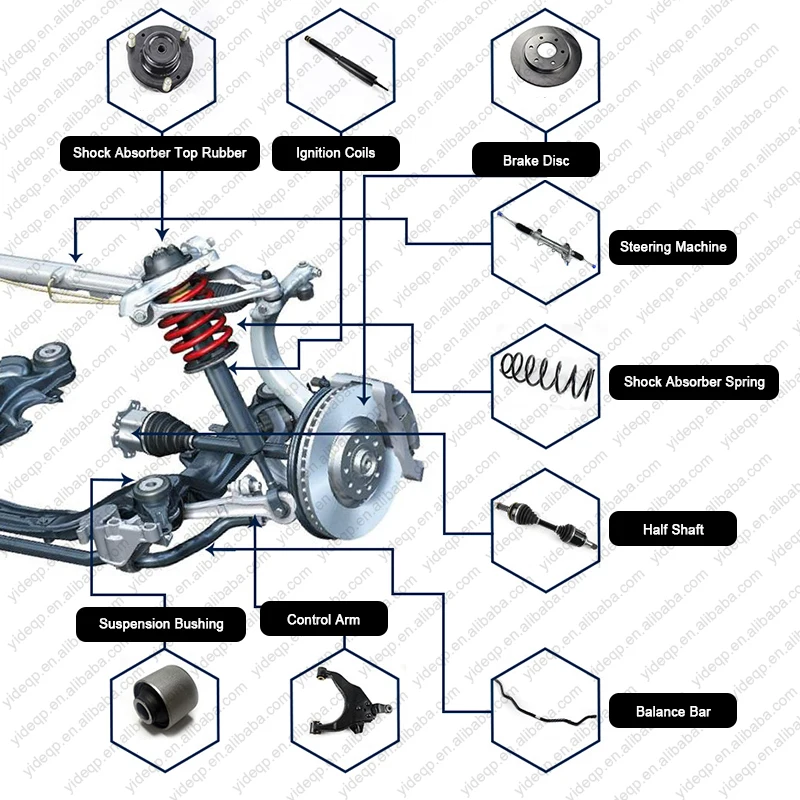 Shock Absorber Top Rubber

Ignition Coils

Brake Disc

Steering Machine

Shock Absorber Spring

Half Shaft

Suspension Bushing

Control Arm

Balance Bar

yideqp.en.alibaba.com