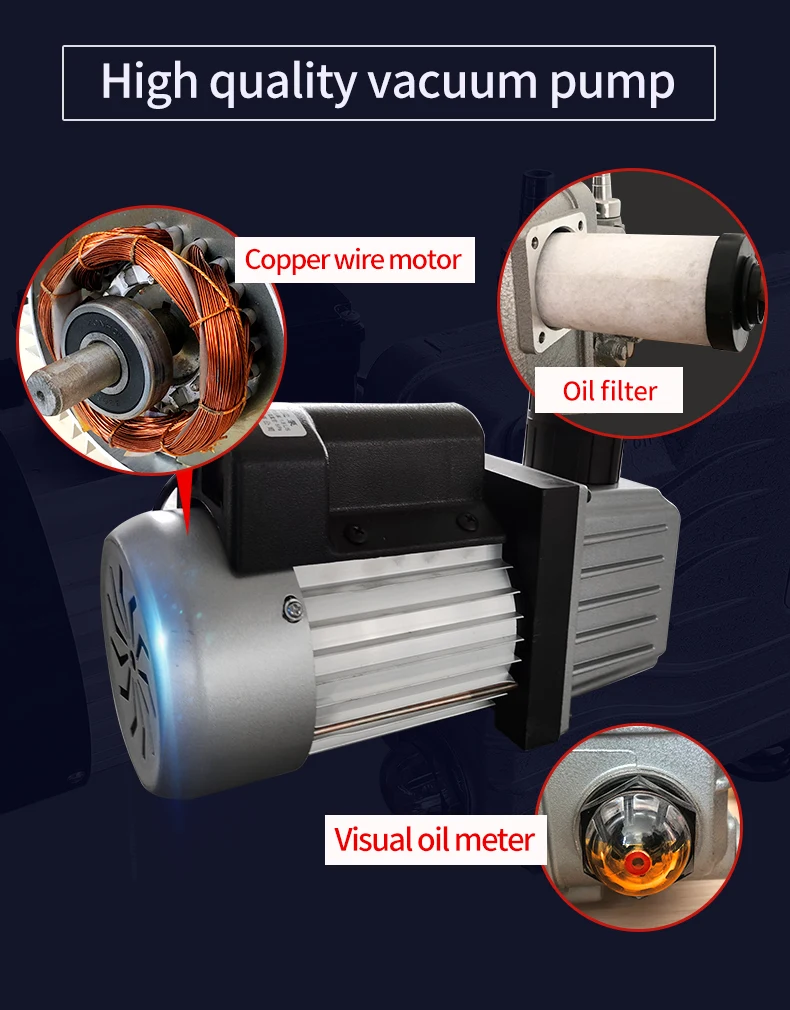 High quality vacuum pump

Copper wire motor

Oil filter

Visual oil meter