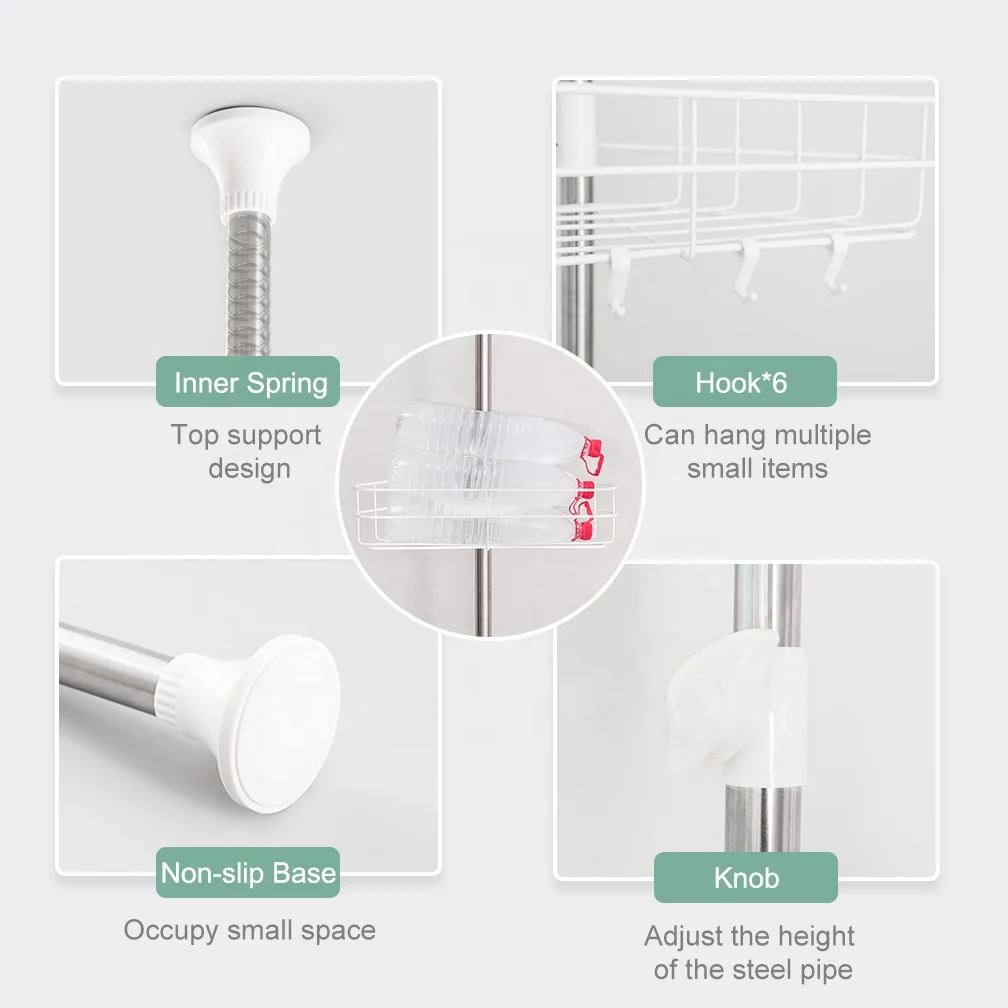 Inner Spring

Top support design

Hook*6

Can hang multiple small items

Non-slip Base

Occupy small space

Knob

Adjust the height of the steel pipe