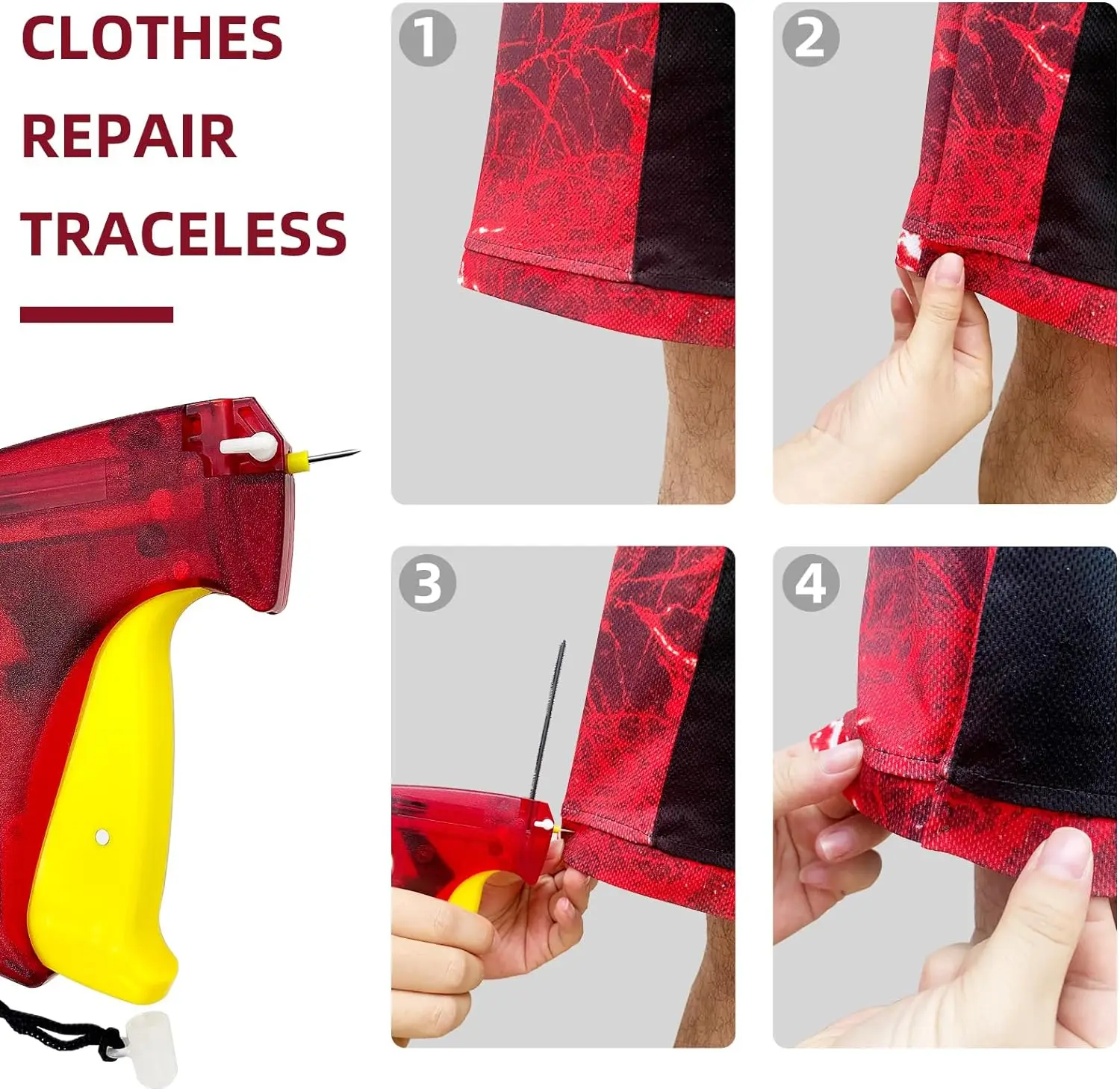 CLOTHES
REPAIR
TRACELESS

1

2

3

4