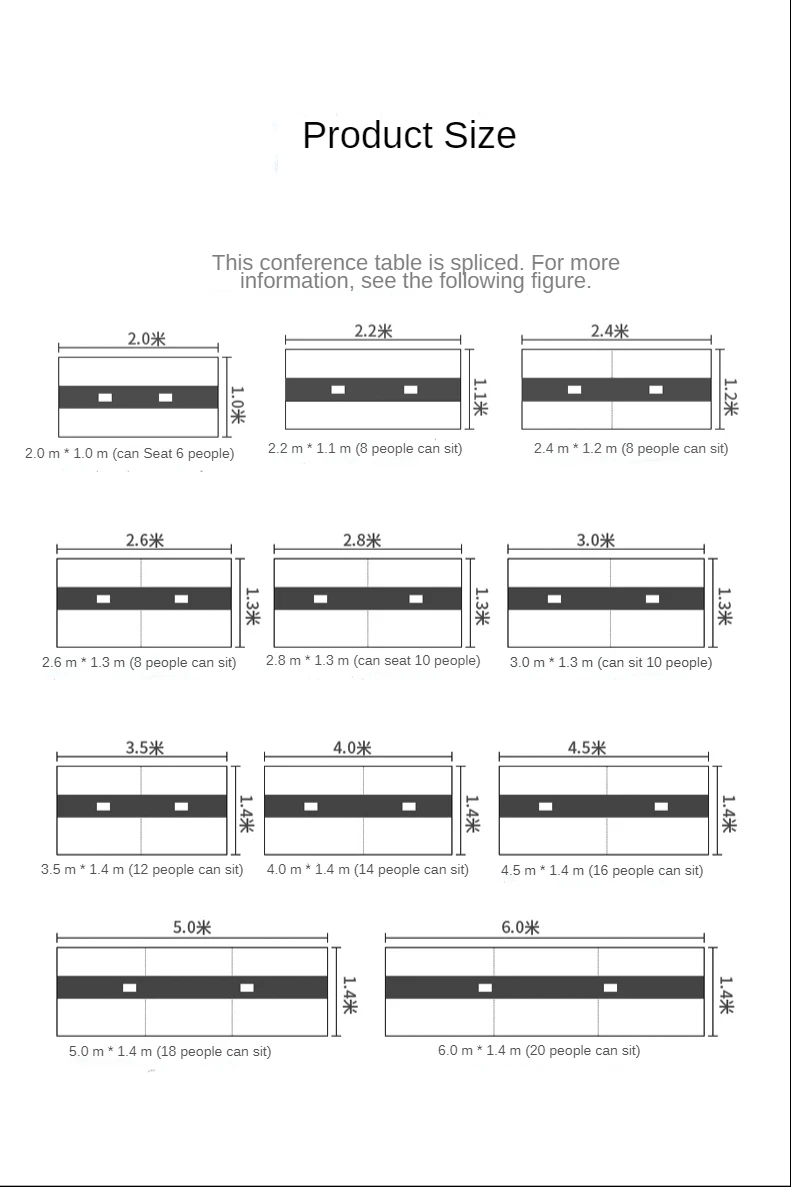 Product Size

This conference table is spliced. For more information, see the following figure.

2.0米
1.0米
2.0 m * 1.0 m (can Seat 6 people)

2.2米
1.1米
2.2 m * 1.1 m (8 people can sit)

2.4米
1.2米
2.4 m * 1.2 m (8 people can sit)

2.6米
1.3米
2.6 m * 1.3 m (8 people can sit)

2.8米
1.3米
2.8 m * 1.3 m (can seat 10 people)

3.0米
1.3米
3.0 m * 1.3 m (can sit 10 people)

3.5米
1.4米
3.5 m * 1.4 m (12 people can sit)

4.0米
1.4米
4.0 m * 1.4 m (14 people can sit)

4.5米
1.4米
4.5 m * 1.4 m (16 people can sit)

5.0米
1.4米
5.0 m * 1.4 m (18 people can sit)

6.0米
1.4米
6.0 m * 1.4 m (20 people can sit)