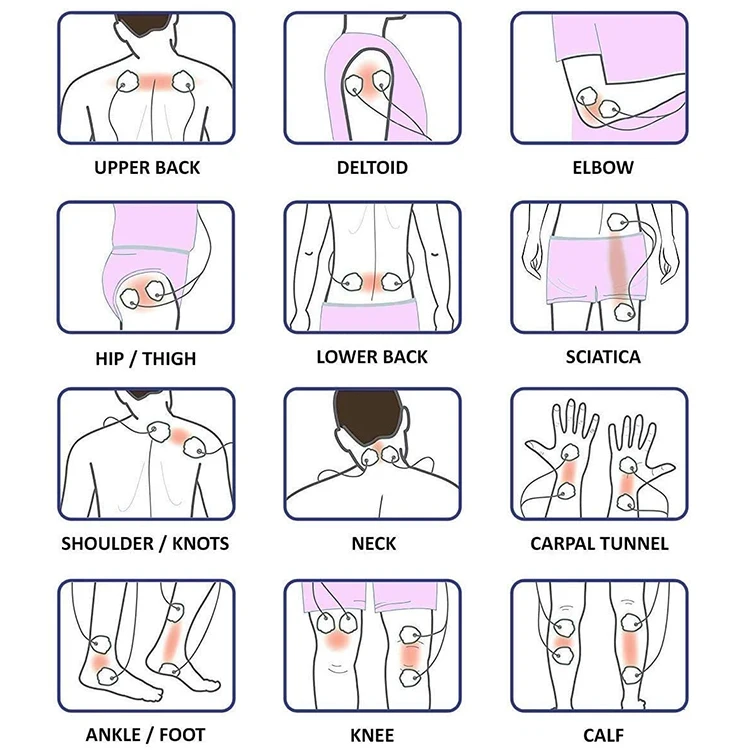 UPPER BACK

DELTOID

ELBOW

HIP / THIGH

LOWER BACK

SCIATICA

SHOULDER / KNOTS

NECK

CARPAL TUNNEL

ANKLE / FOOT

KNEE

CALF