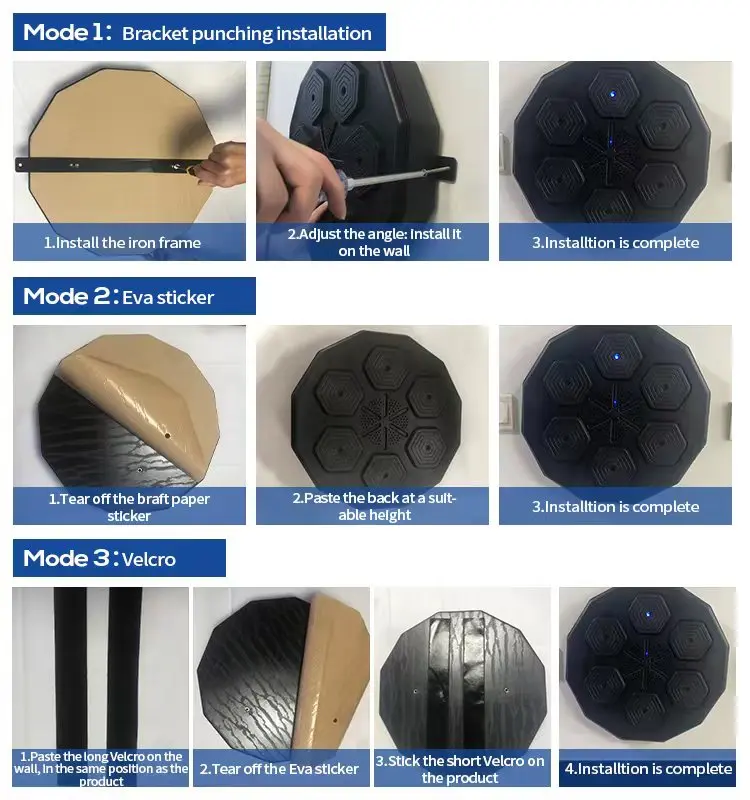 Mode 1: Bracket punching installation

1.Install the iron frame

2.Adjust the angle: Install it on the wall

3.Installtion is complete

Mode 2: Eva sticker

1.Tear off the braft paper sticker

2.Paste the back at a suitable height

3.Installtion is complete

Mode 3: Velcro

1.Paste the long Velcro on the wall, in the same position as the product

2.Tear off the Eva sticker

3.Stick the short Velcro on the product

4.Installtion is complete