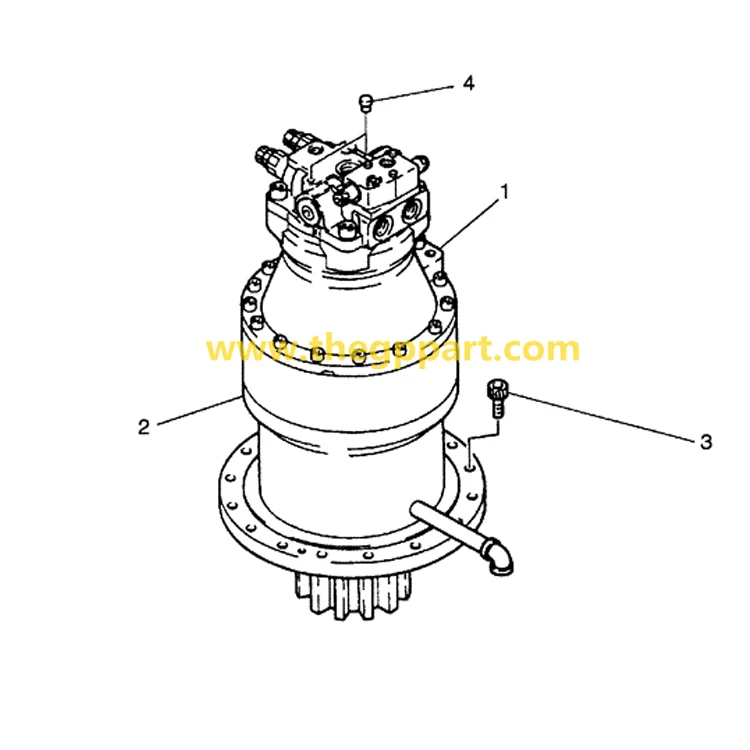 4

1

www.thegppart.com

2

3