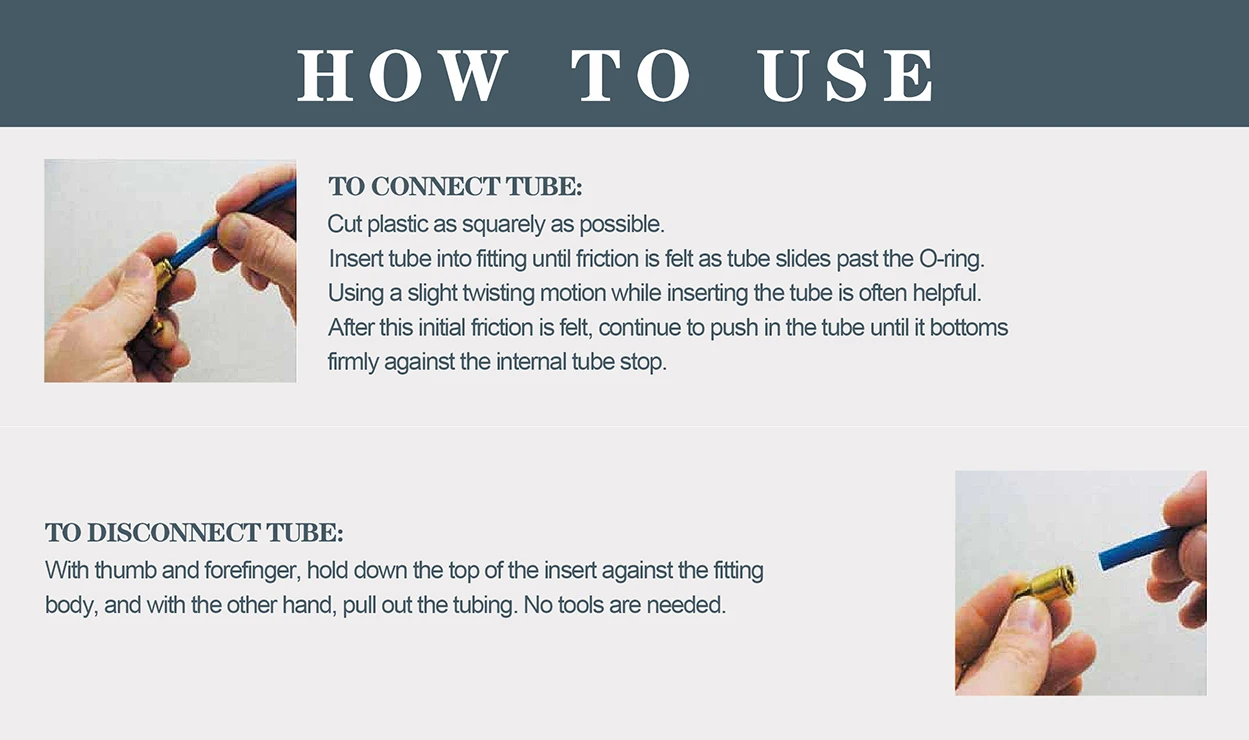 HOW TO USE

TO CONNECT TUBE:
Cut plastic as squarely as possible.
Insert tube into fitting until friction is felt as tube slides past the O-ring.
Using a slight twisting motion while inserting the tube is often helpful.
After this initial friction is felt, continue to push in the tube until it bottoms firmly against the internal tube stop.

TO DISCONNECT TUBE:
With thumb and forefinger, hold down the top of the insert against the fitting body, and with the other hand, pull out the tubing. No tools are needed.