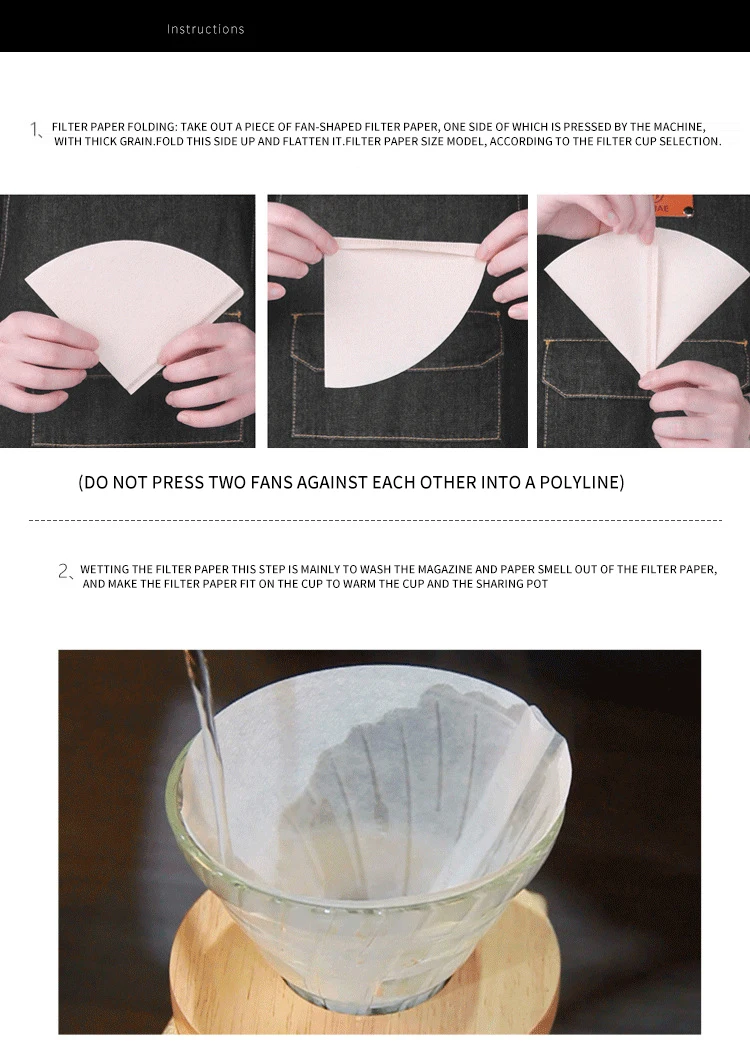 Instructions

1、FILTER PAPER FOLDING: TAKE OUT A PIECE OF FAN-SHAPED FILTER PAPER, ONE SIDE OF WHICH IS PRESSED BY THE MACHINE, WITH THICK GRAIN.FOLD THIS SIDE UP AND FLATTEN IT.FILTER PAPER SIZE MODEL, ACCORDING TO THE FILTER CUP SELECTION.

(DO NOT PRESS TWO FANS AGAINST EACH OTHER INTO A POLYLINE)

2、WETTING THE FILTER PAPER THIS STEP IS MAINLY TO WASH THE MAGAZINE AND PAPER SMELL OUT OF THE FILTER PAPER, AND MAKE THE FILTER PAPER FIT ON THE CUP TO WARM THE CUP AND THE SHARING POT