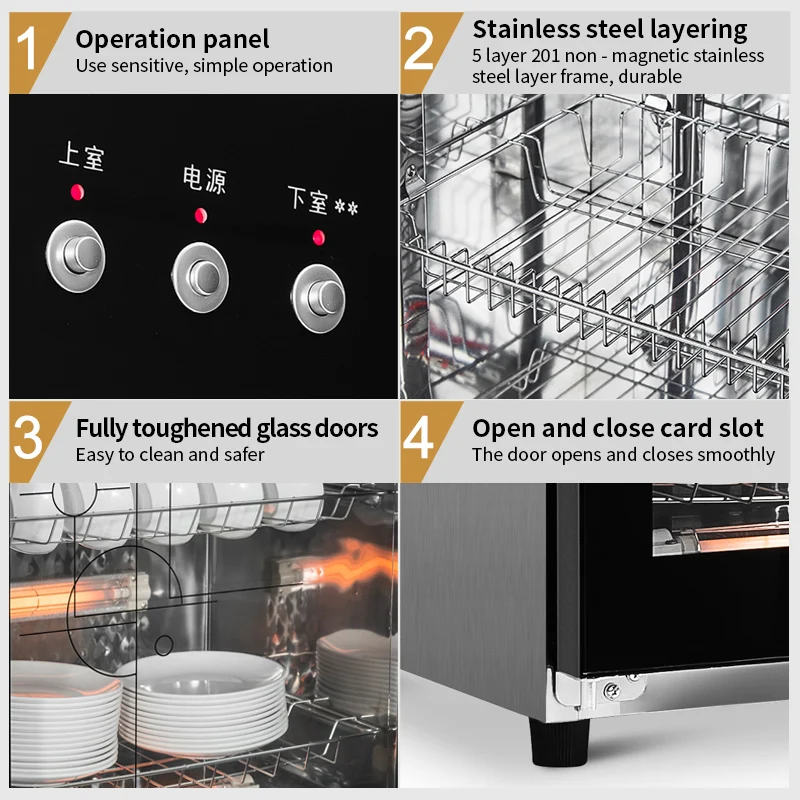 1 Operation panel
Use sensitive, simple operation

上室

电源

下室 **

2 Stainless steel layering
5 layer 201 non - magnetic stainless steel layer frame, durable

3 Fully toughened glass doors
Easy to clean and safer

4 Open and close card slot
The door opens and closes smoothly