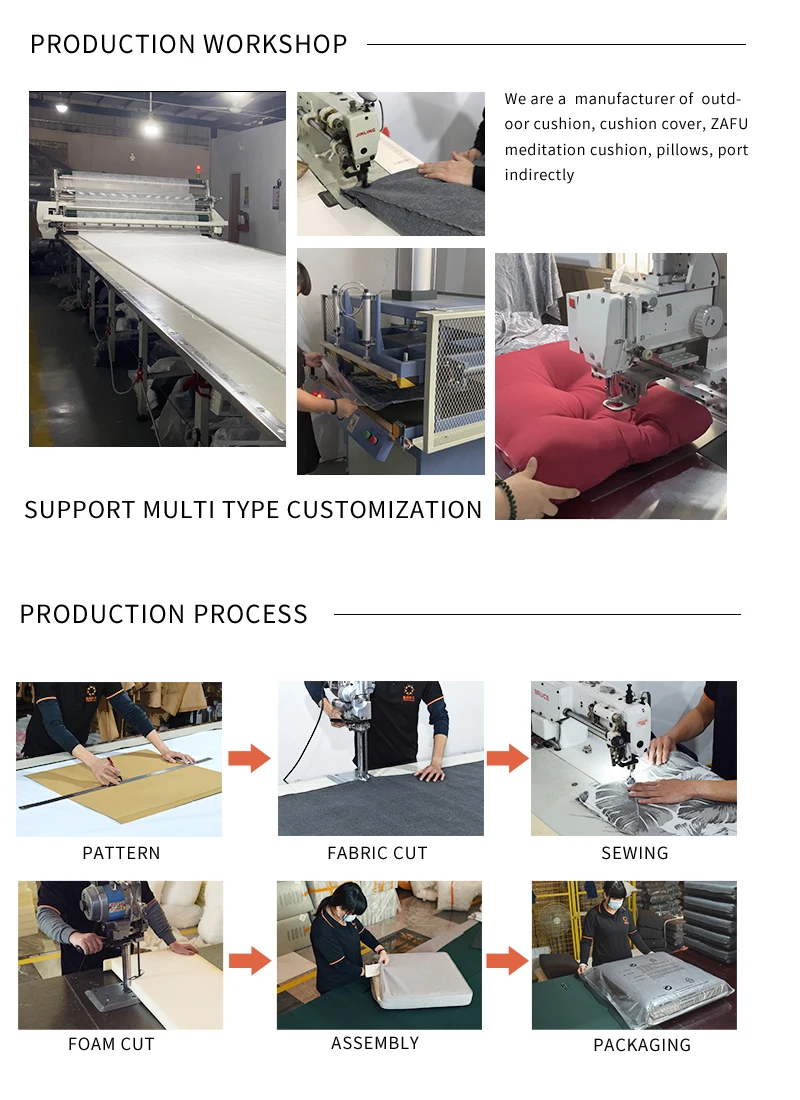 PRODUCTION WORKSHOP

We are a manufacturer of outdoor cushion, cushion cover, ZAFU meditation cushion, pillows, port indirectly

JINLING

SUPPORT MULTI TYPE CUSTOMIZATION

PRODUCTION PROCESS

PATTERN

FABRIC CUT

SEWING

FOAM CUT

ASSEMBLY

PACKAGING