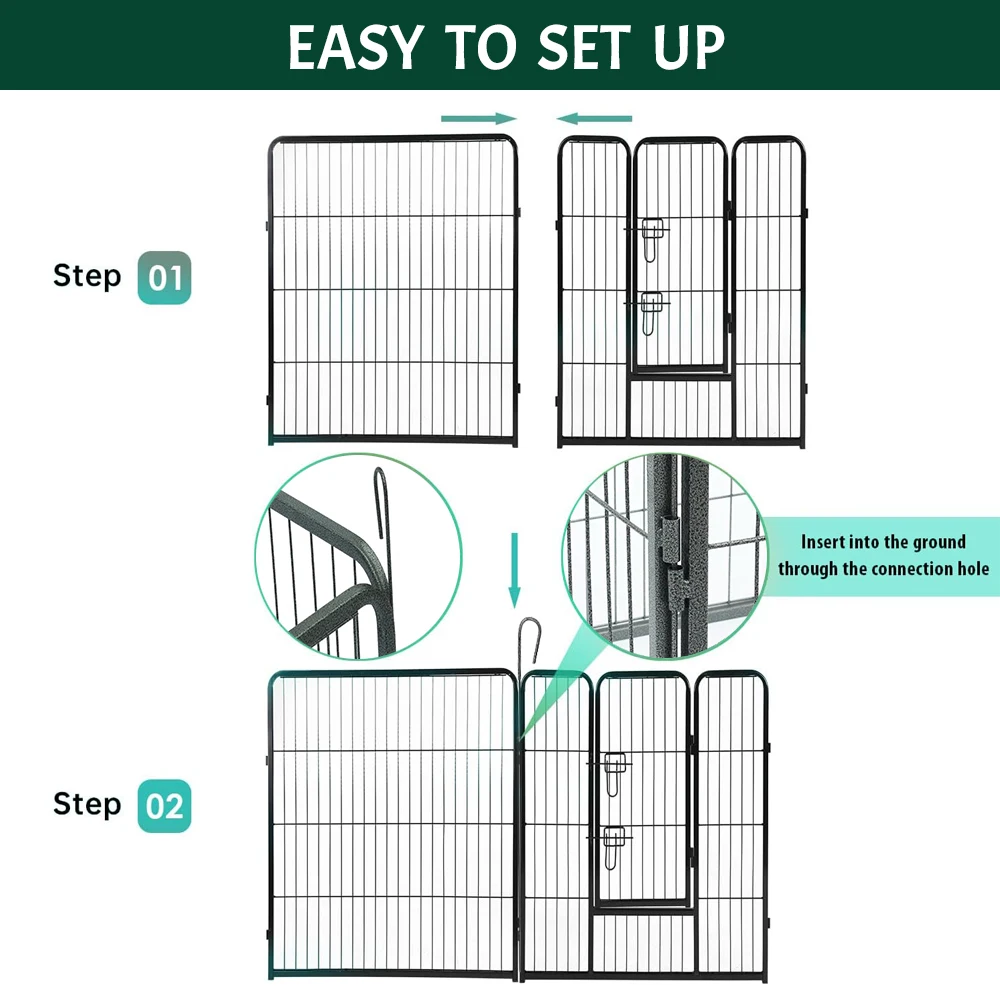 EASY TO SET UP

Step 01

Insert into the ground through the connection hole

Step 02