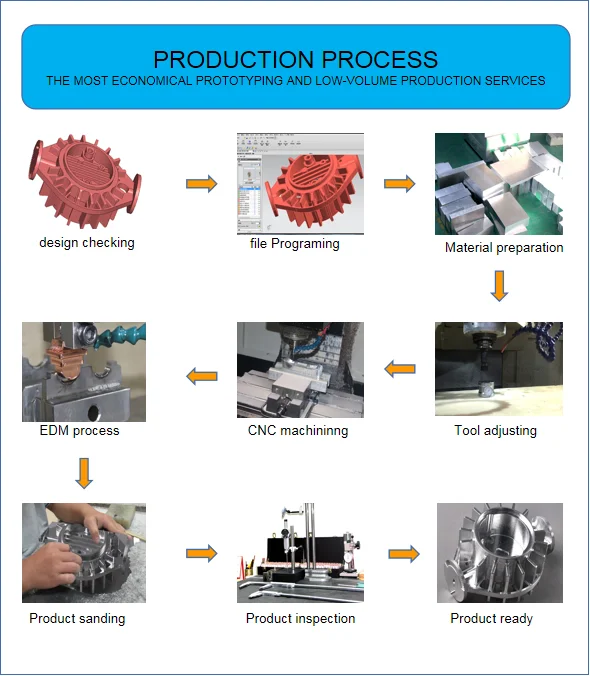 PRODUCTION PROCESS
THE MOST ECONOMICAL PROTOTYPING AND LOW-VOLUME PRODUCTION SERVICES

design checking

file Programing

Material preparation

Tool adjusting

CNC machininng

EDM process

Product sanding

Product inspection

Product ready