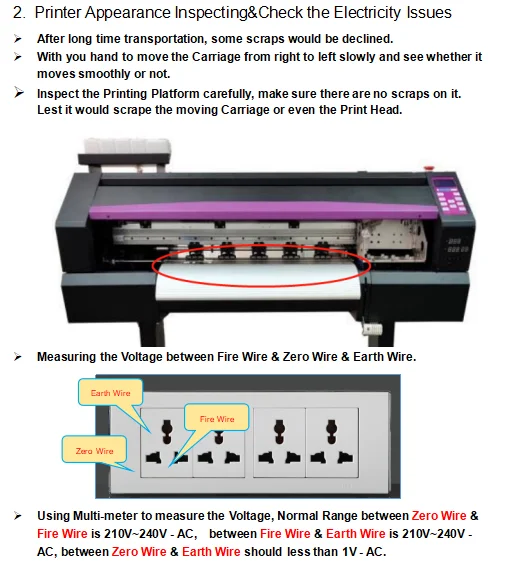 2. Printer Appearance Inspecting&Check the Electricity Issues

➢ After long time transportation, some scraps would be declined.

➢ With you hand to move the Carriage from right to left slowly and see whether it moves smoothly or not.

➢ Inspect the Printing Platform carefully, make sure there are no scraps on it. Lest it would scrape the moving Carriage or even the Print Head.

➢ Measuring the Voltage between Fire Wire & Zero Wire & Earth Wire.

Earth Wire

Fire Wire

Zero Wire

➢ Using Multi-meter to measure the Voltage, Normal Range between Zero Wire & Fire Wire is 210V~240V - AC, between Fire Wire & Earth Wire is 210V~240V - AC, between Zero Wire & Earth Wire should less than 1V - AC.