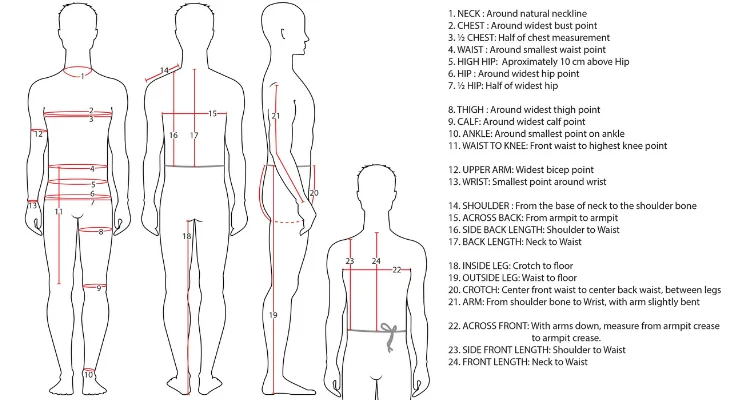 1
2
3
12
4
5
6
7
13
11
8
9
10
14
15
16
17
18
21
20
19
23
24
22

1. NECK : Around natural neckline
2. CHEST : Around widest bust point
3. ½ CHEST: Half of chest measurement
4. WAIST : Around smallest waist point
5. HIGH HIP: Aproximately 10 cm above Hip
6. HIP : Around widest hip point
7. ½ HIP: Half of widest hip

8. THIGH : Around widest thigh point
9. CALF: Around widest calf point
10. ANKLE: Around smallest point on ankle
11. WAIST TO KNEE: Front waist to highest knee point

12. UPPER ARM: Widest bicep point
13. WRIST: Smallest point around wrist

14. SHOULDER : From the base of neck to the shoulder bone
15. ACROSS BACK: From armpit to armpit
16. SIDE BACK LENGTH: Shoulder to Waist
17. BACK LENGTH: Neck to Waist

18. INSIDE LEG: Crotch to floor
19. OUTSIDE LEG: Waist to floor
20. CROTCH: Center front waist to center back waist, between legs
21. ARM: From shoulder bone to Wrist, with arm slightly bent

22. ACROSS FRONT: With arms down, measure from armpit crease to armpit crease.
23. SIDE FRONT LENGTH: Shoulder to Waist
24. FRONT LENGTH: Neck to Waist