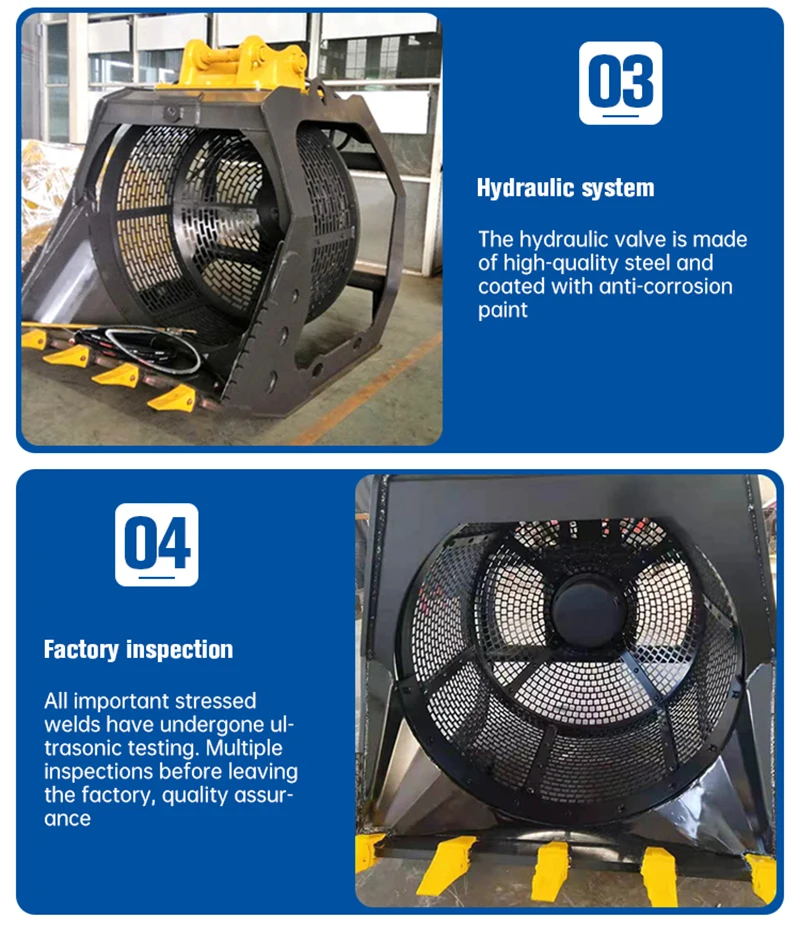 03

Hydraulic system

The hydraulic valve is made of high-quality steel and coated with anti-corrosion paint

04

Factory inspection

All important stressed welds have undergone ultrasonic testing. Multiple inspections before leaving the factory, quality assurance