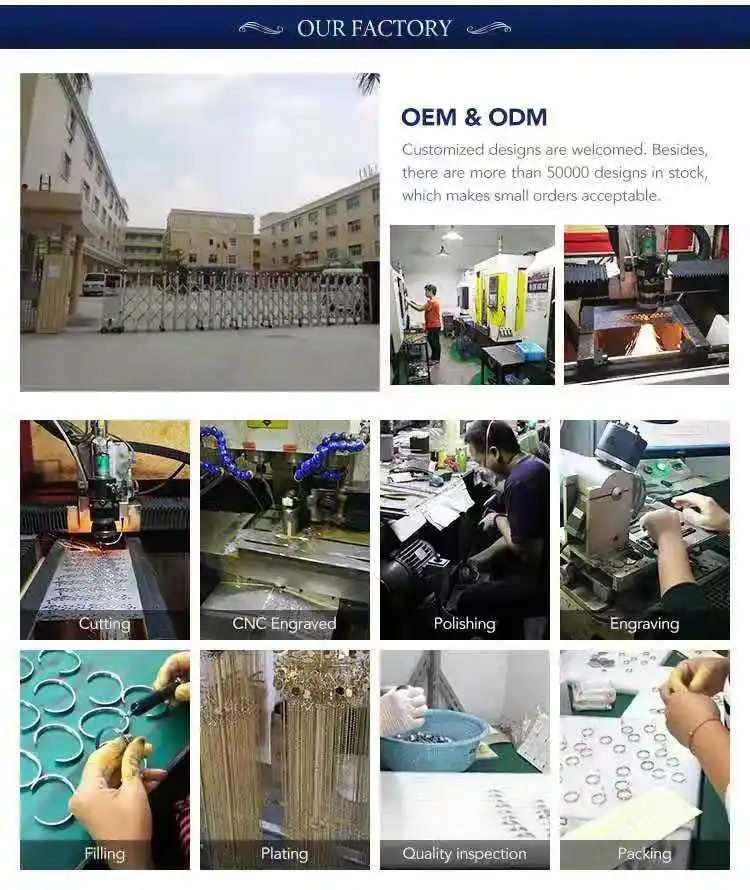 OUR FACTORY

OEM & ODM

Customized designs are welcomed. Besides, there are more than 50000 designs in stock, which makes small orders acceptable.

Cutting

CNC Engraved

Polishing

Engraving

Filling

Plating

Quality inspection

Packing